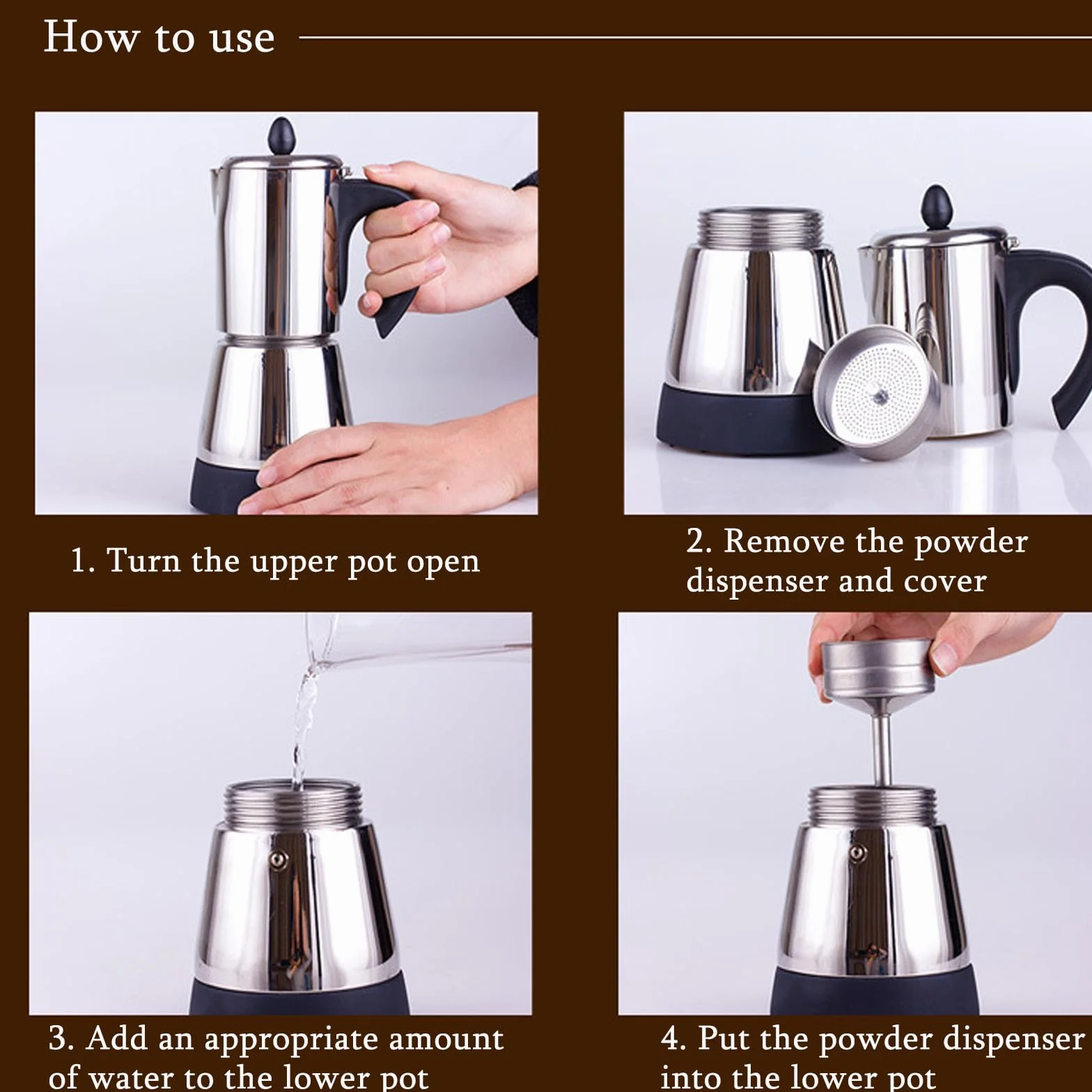 How to use

1. Turn the upper pot open

2. Remove the powder dispenser and cover

3. Add an appropriate amount of water to the lower pot

4. Put the powder dispenser into the lower pot