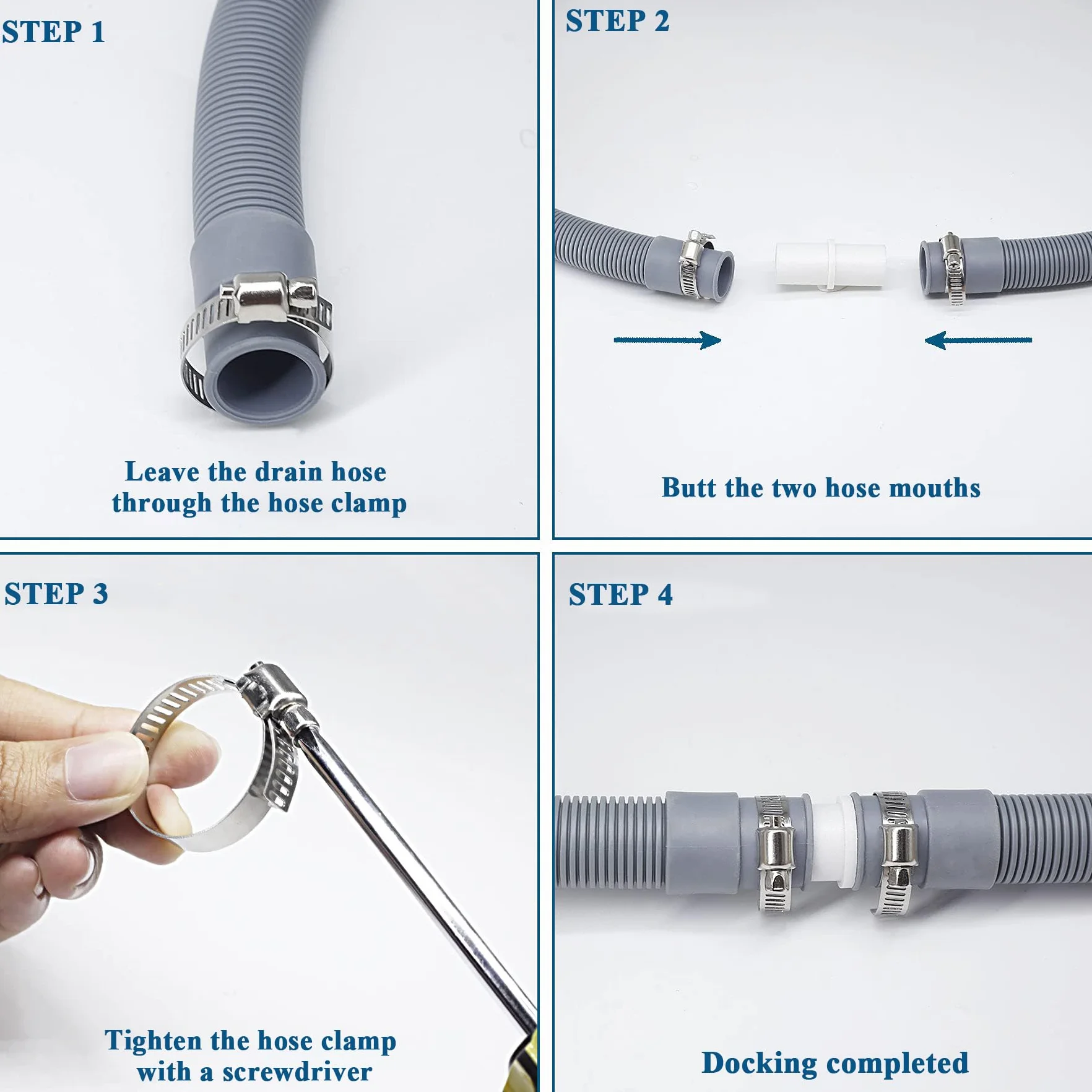 STEP 1

Leave the drain hose through the hose clamp

STEP 2

Butt the two hose mouths

STEP 3

Tighten the hose clamp with a screwdriver

STEP 4

Docking completed