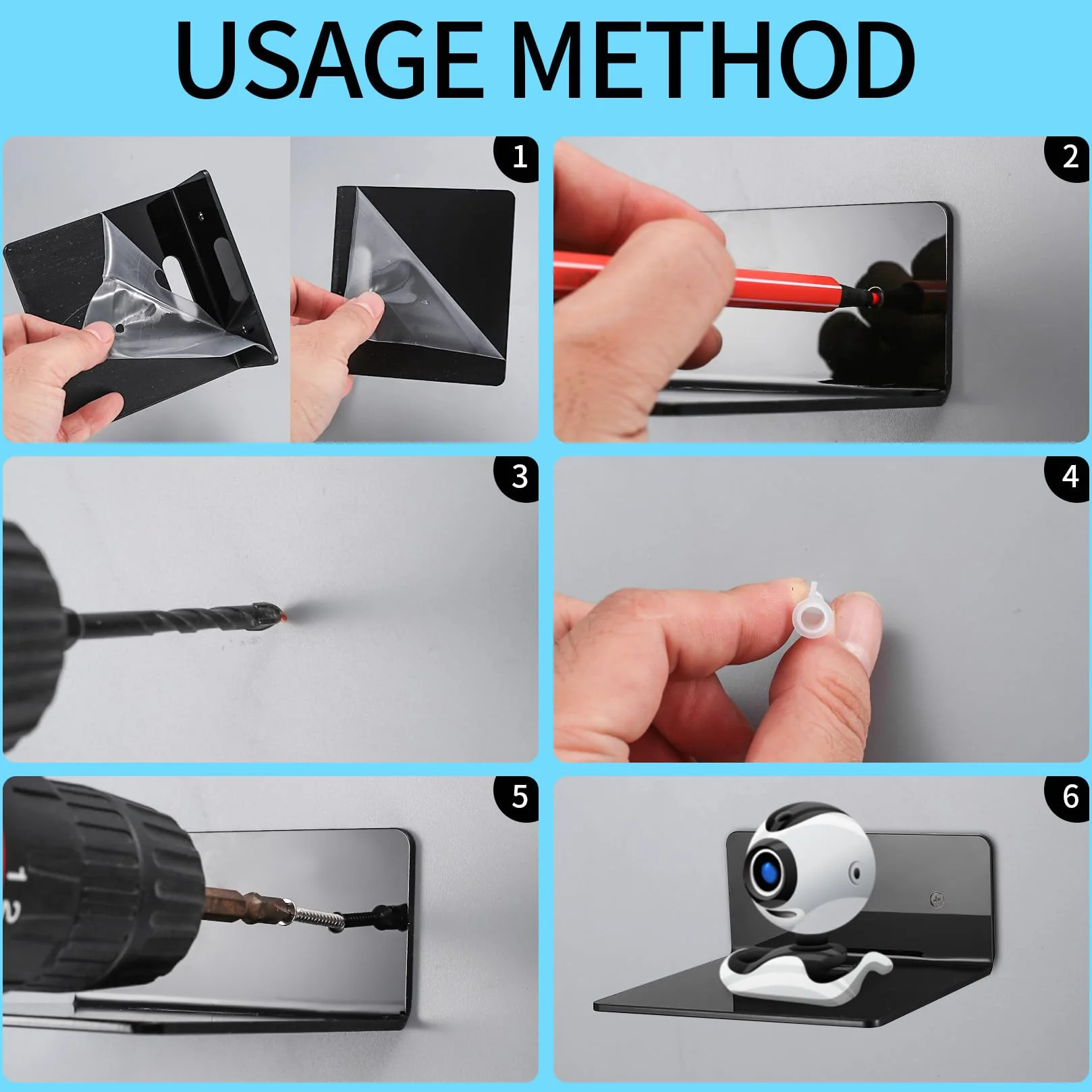 USAGE METHOD

1

2

3

4

5

1
2

6