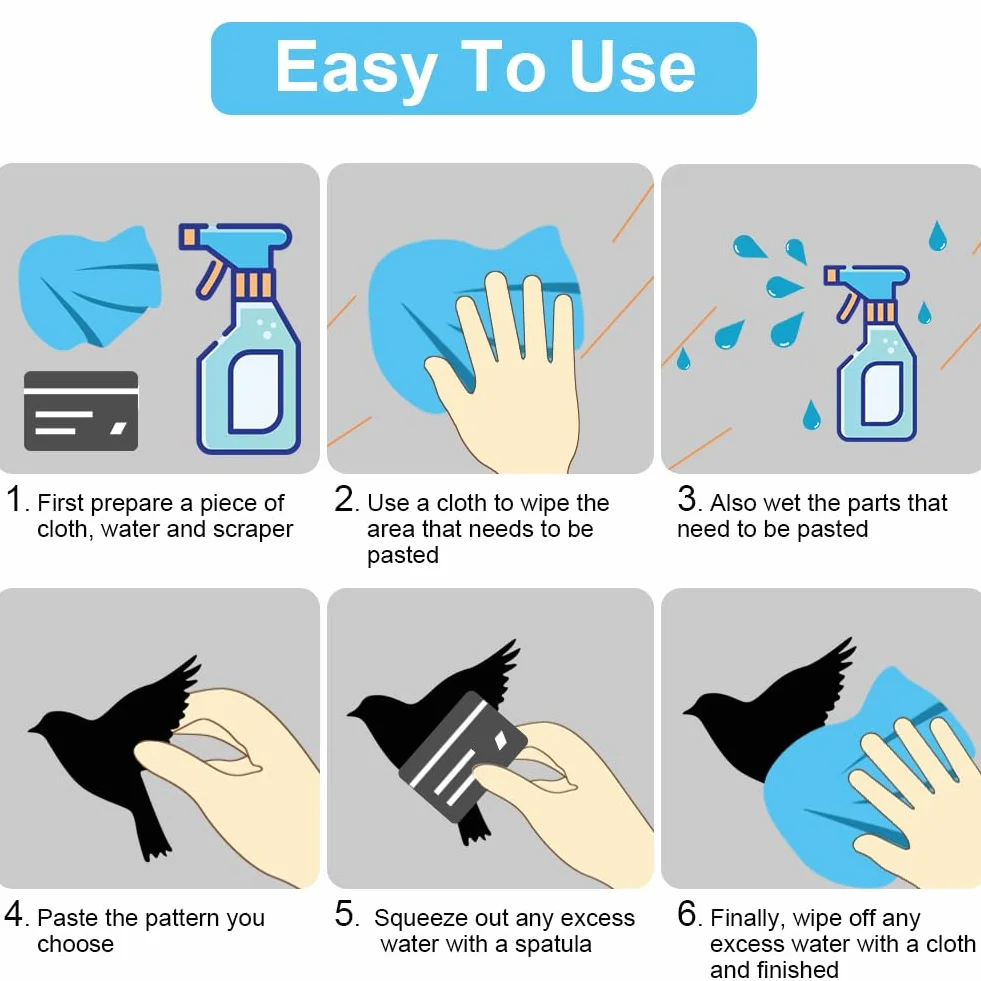 Easy To Use

1. First prepare a piece of cloth, water and scraper

2. Use a cloth to wipe the area that needs to be pasted

3. Also wet the parts that need to be pasted

4. Paste the pattern you choose

5. Squeeze out any excess water with a spatula

6. Finally, wipe off any excess water with a cloth and finished