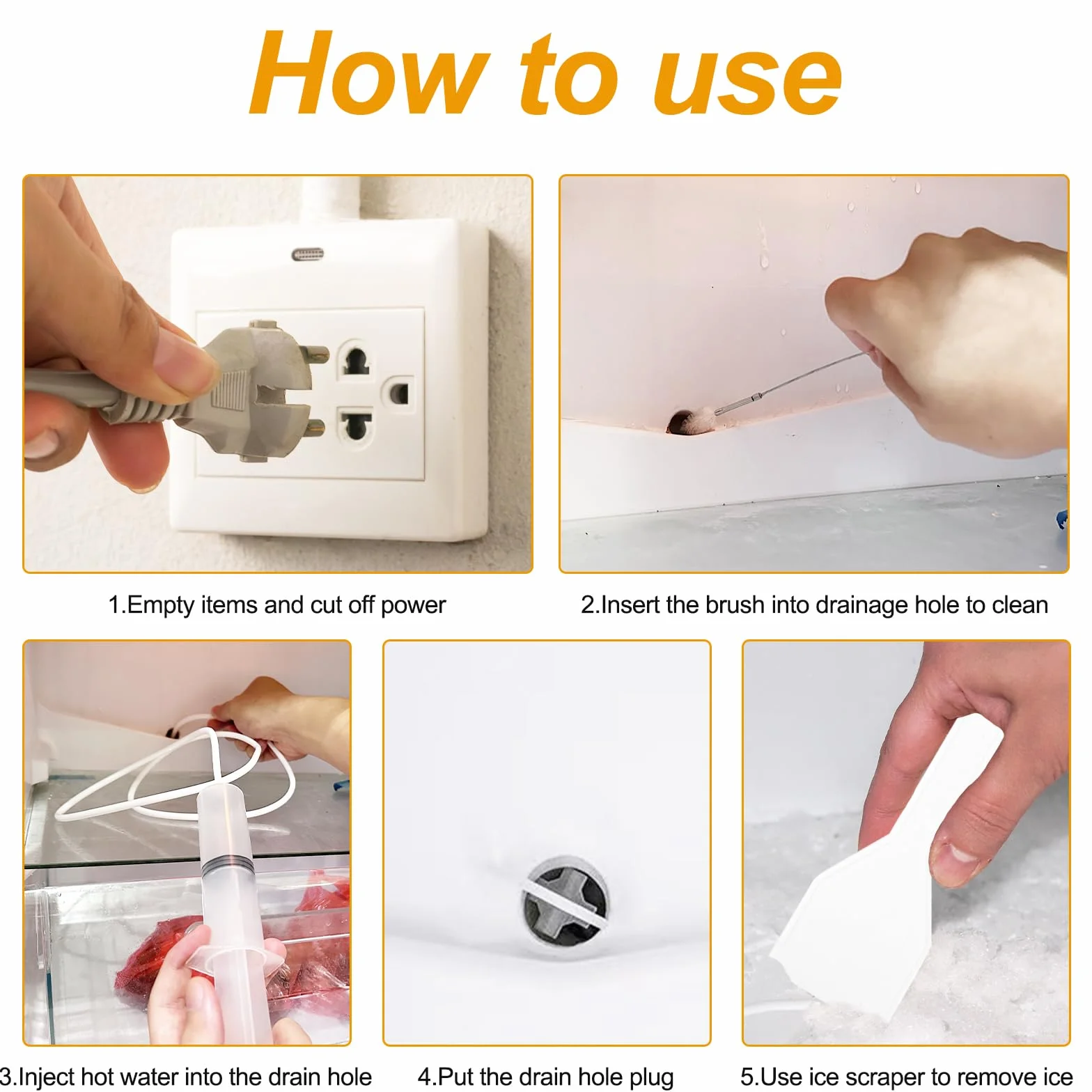 How to use

1.Empty items and cut off power

2.Insert the brush into drainage hole to clean

3.Inject hot water into the drain hole

4.Put the drain hole plug

5.Use ice scraper to remove ice