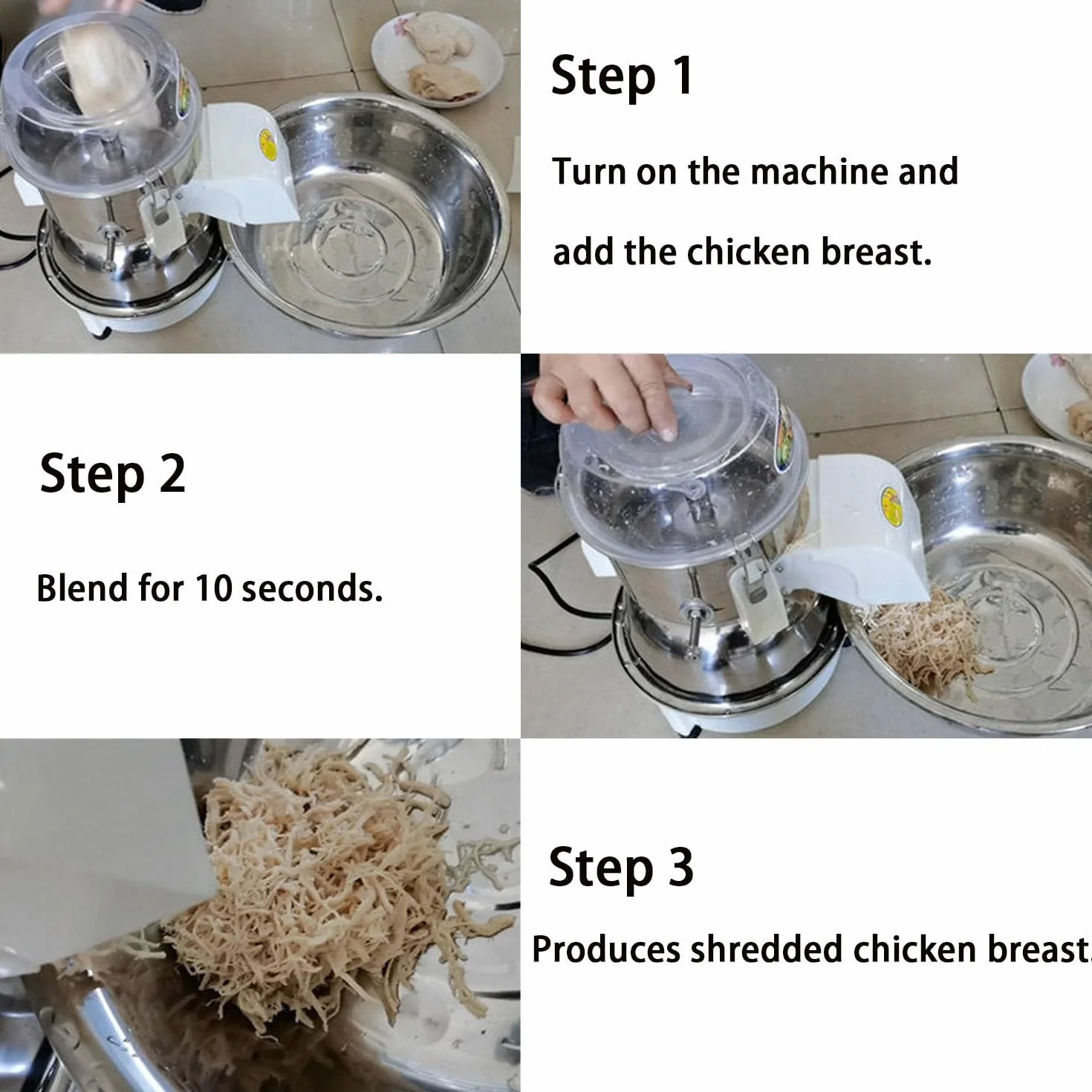 Step 1

Turn on the machine and add the chicken breast.

Step 2

Blend for 10 seconds.

Step 3

Produces shredded chicken breast.