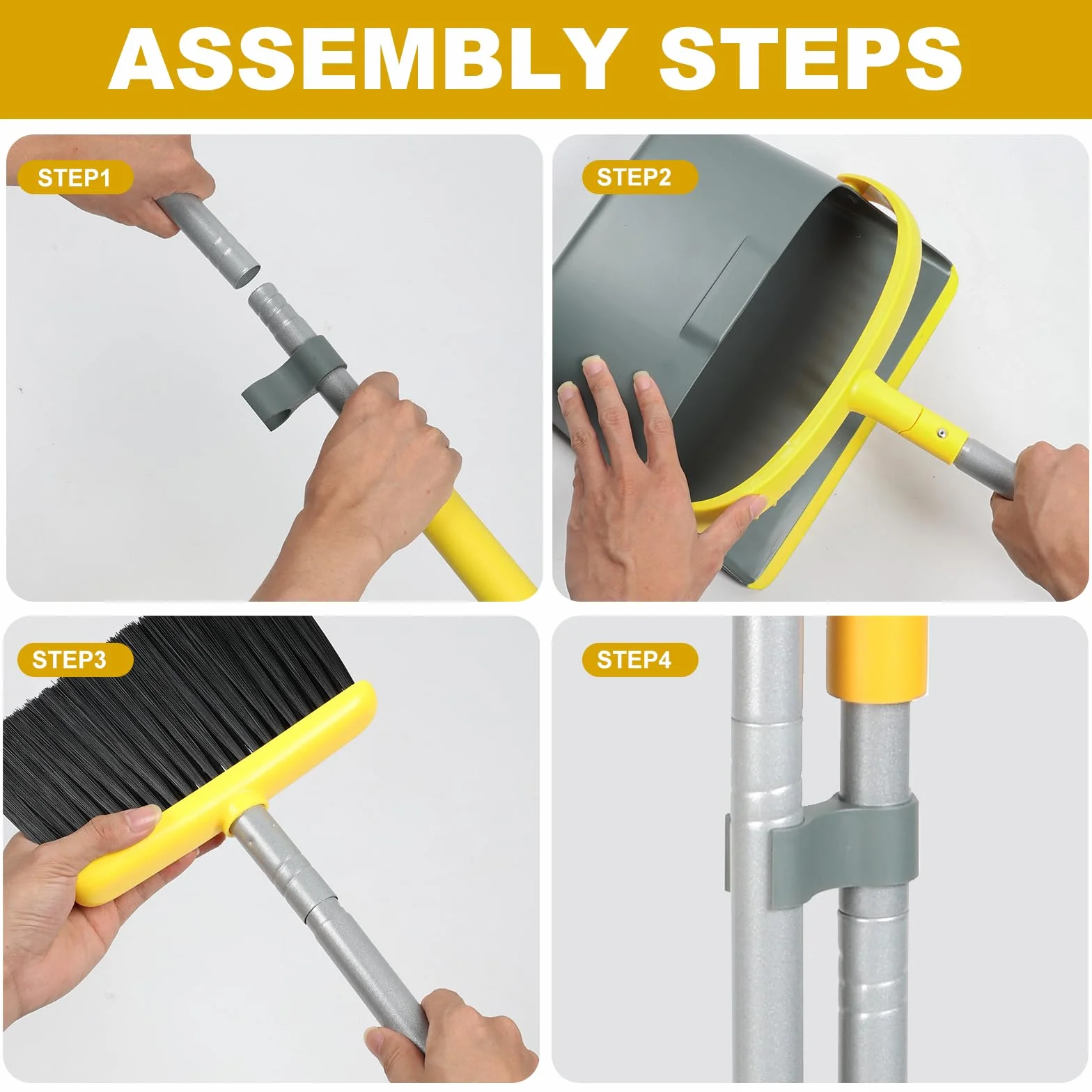 ASSEMBLY STEPS

STEP1

STEP2

STEP3

STEP4