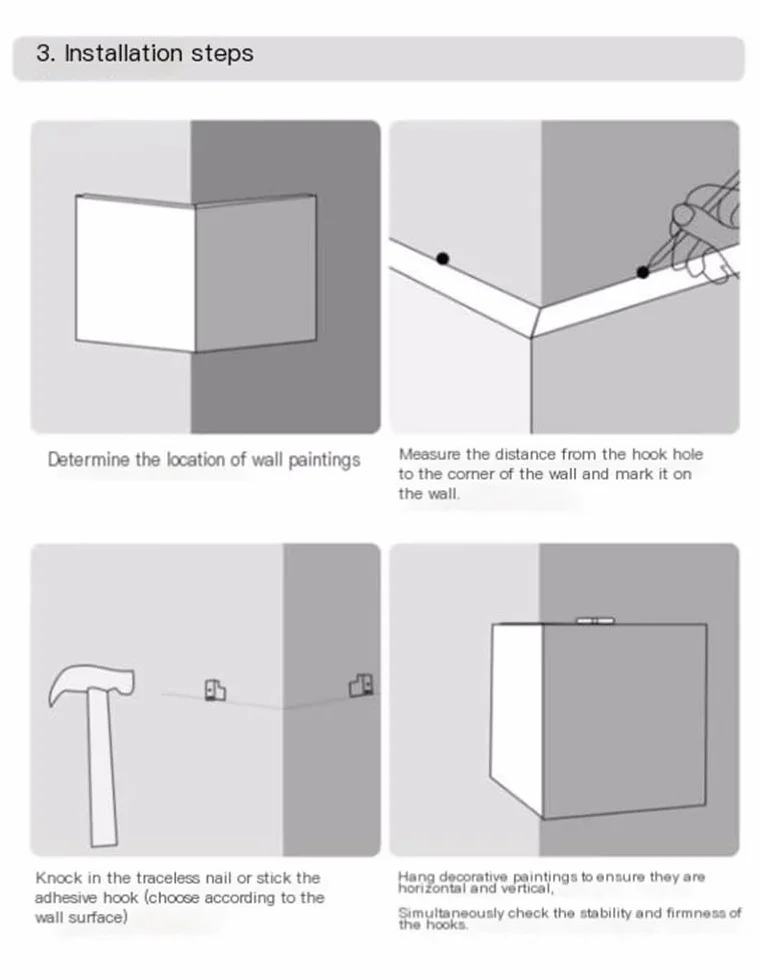 3. Installation steps

Determine the location of wall paintings

Measure the distance from the hook hole to the corner of the wall and mark it on the wall.

Knock in the traceless nail or stick the adhesive hook (choose according to the wall surface)

Hang decorative paintings to ensure they are horizontal and vertical,

Simultaneously check the stability and firmness of the hooks.