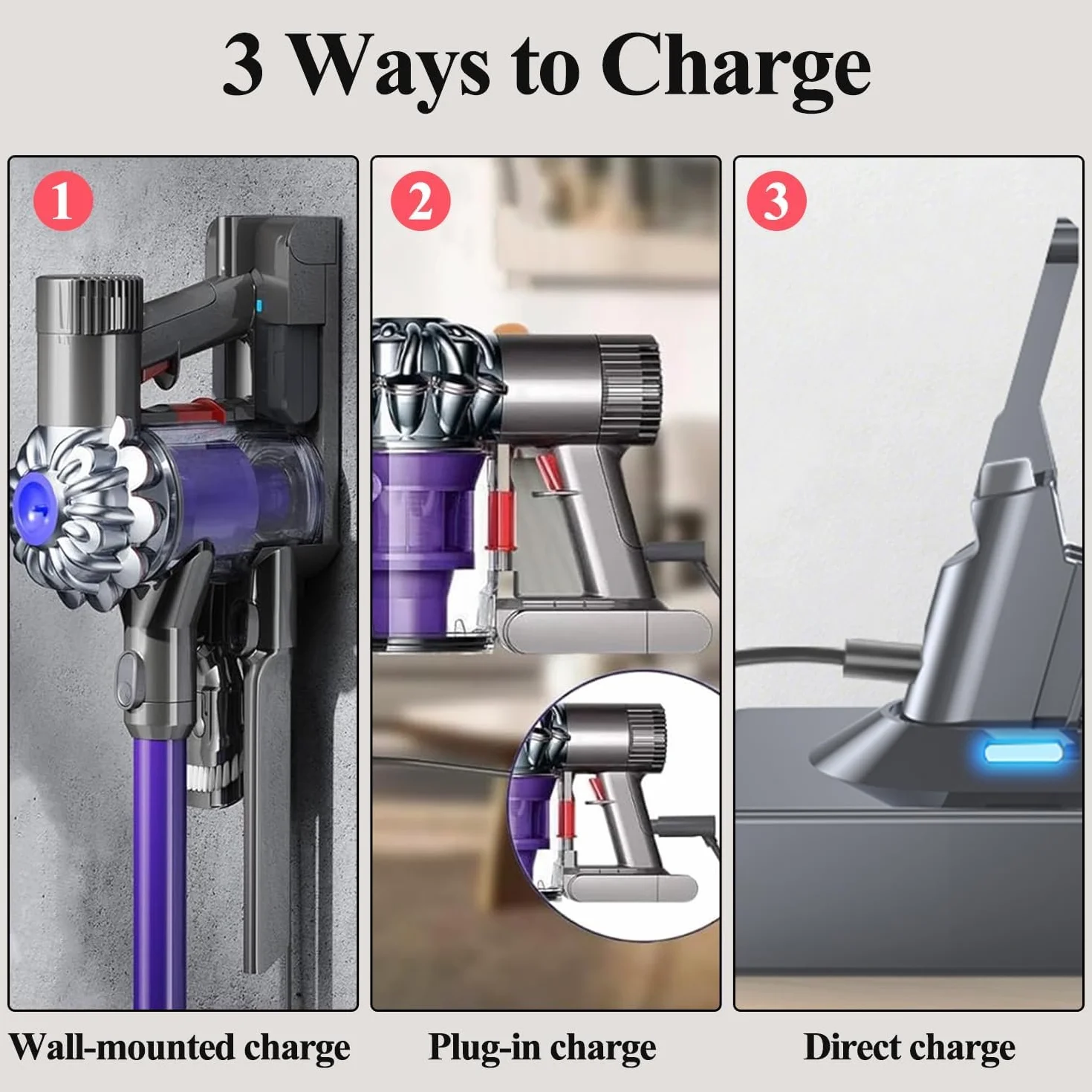 3 Ways to Charge

1

2

3

Wall-mounted charge

Plug-in charge

Direct charge