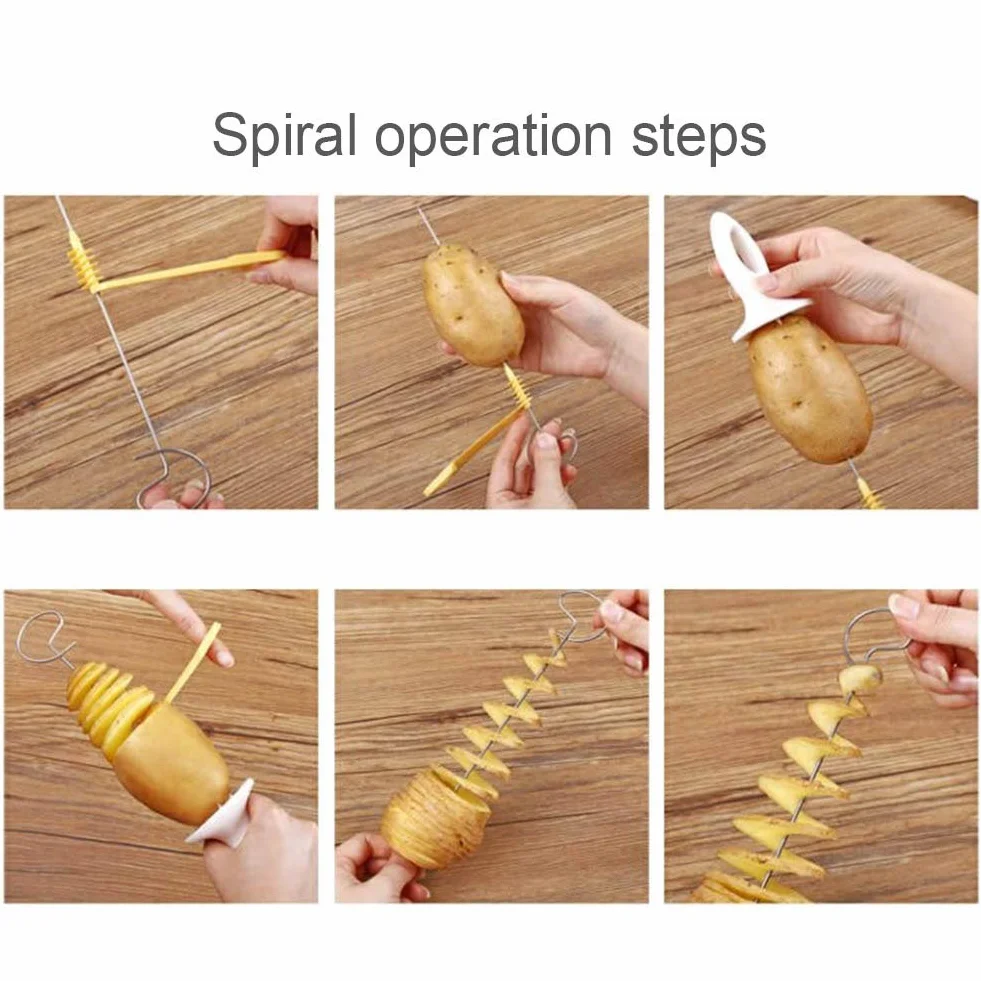 Spiral operation steps