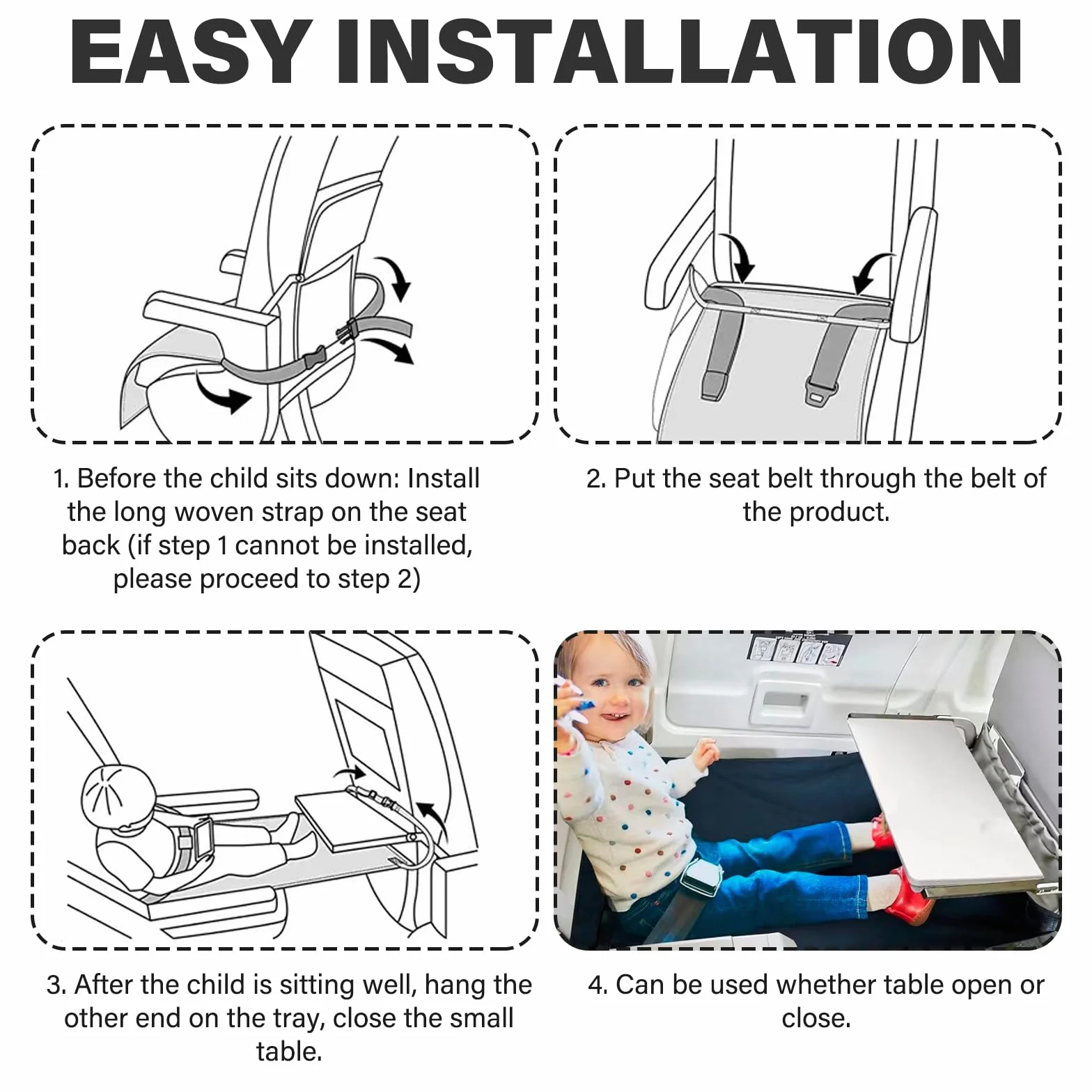 EASY INSTALLATION

1. Before the child sits down: Install the long woven strap on the seat back (if step 1 cannot be installed, please proceed to step 2)

2. Put the seat belt through the belt of the product.

3. After the child is sitting well, hang the other end on the tray, close the small table.

4. Can be used whether table open or close.