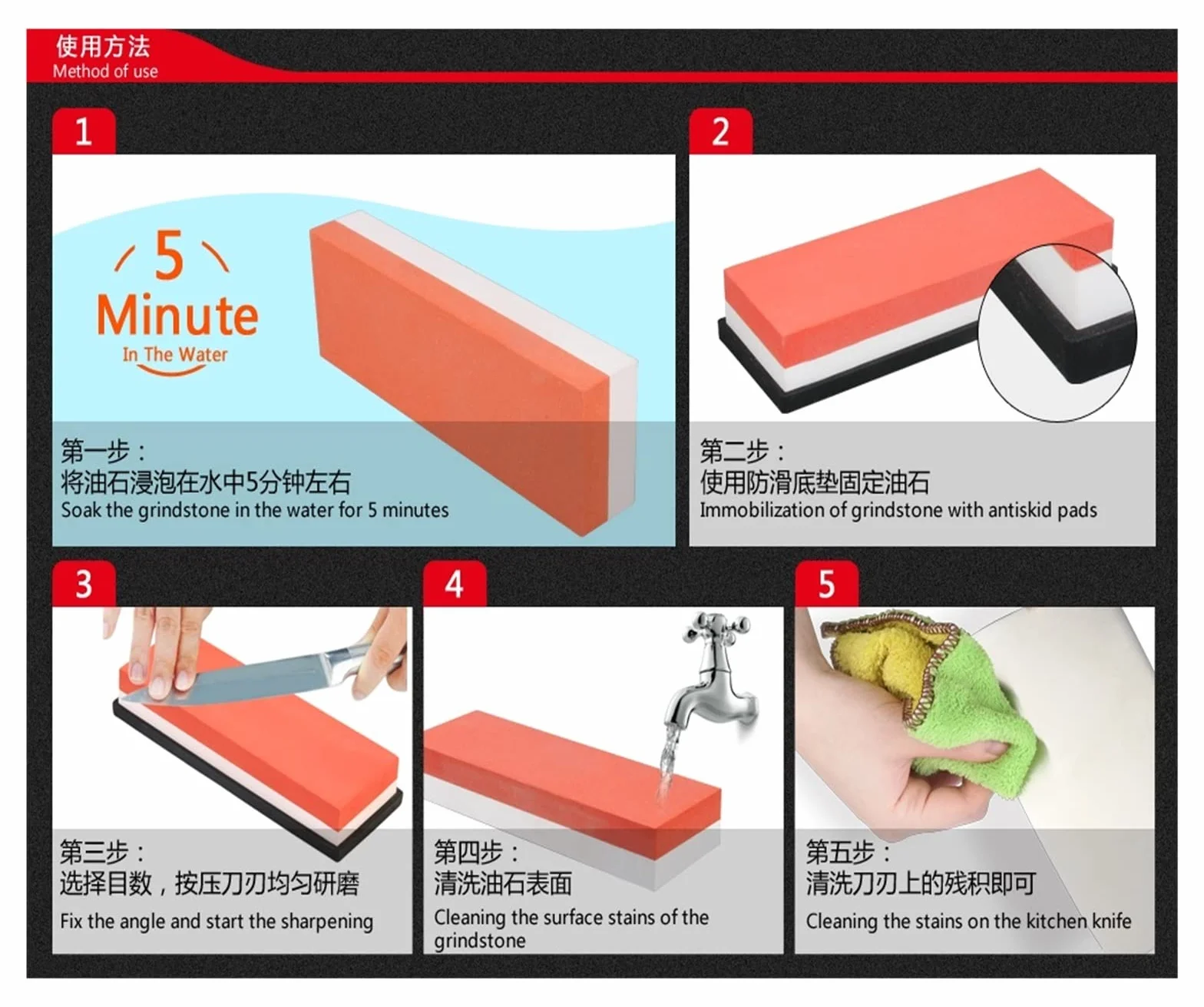 使用方法
Method of use

1

5
Minute
In The Water

第一步：
将油石浸泡在水中5分钟左右
Soak the grindstone in the water for 5 minutes

2

第二步：
使用防滑底垫固定油石
Immobilization of grindstone with antiskid pads

3

第三步：
选择目数，按压刀刃均匀研磨
Fix the angle and start the sharpening

4

第四步：
清洗油石表面
Cleaning the surface stains of the grindstone

5

第五步：
清洗刀刃上的残积即可
Cleaning the stains on the kitchen knife