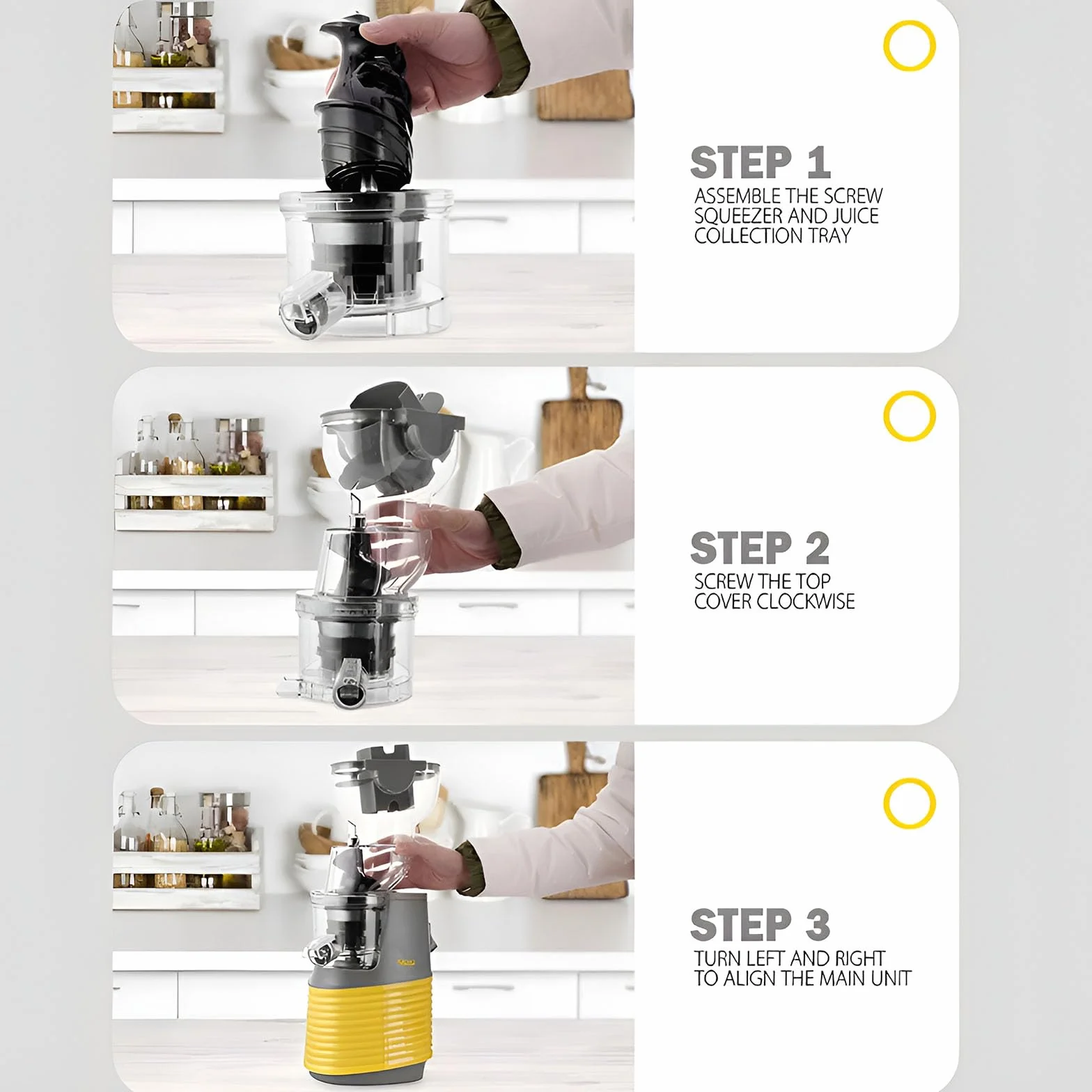 STEP 1
ASSEMBLE THE SCREW SQUEEZER AND JUICE COLLECTION TRAY

STEP 2
SCREW THE TOP COVER CLOCKWISE

STEP 3
TURN LEFT AND RIGHT TO ALIGN THE MAIN UNIT