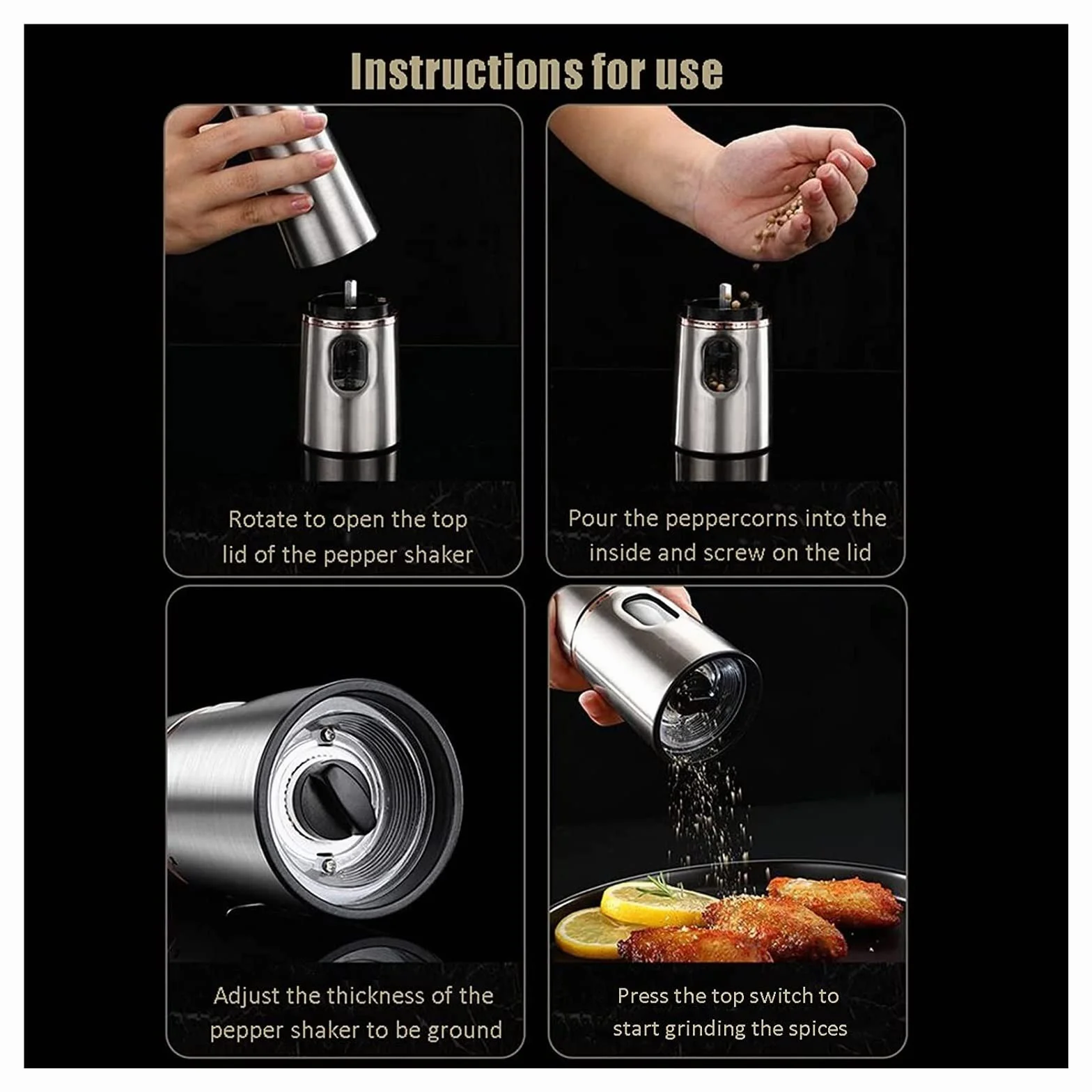 Instructions for use

Rotate to open the top lid of the pepper shaker

Pour the peppercorns into the inside and screw on the lid

Adjust the thickness of the pepper shaker to be ground

Press the top switch to start grinding the spices