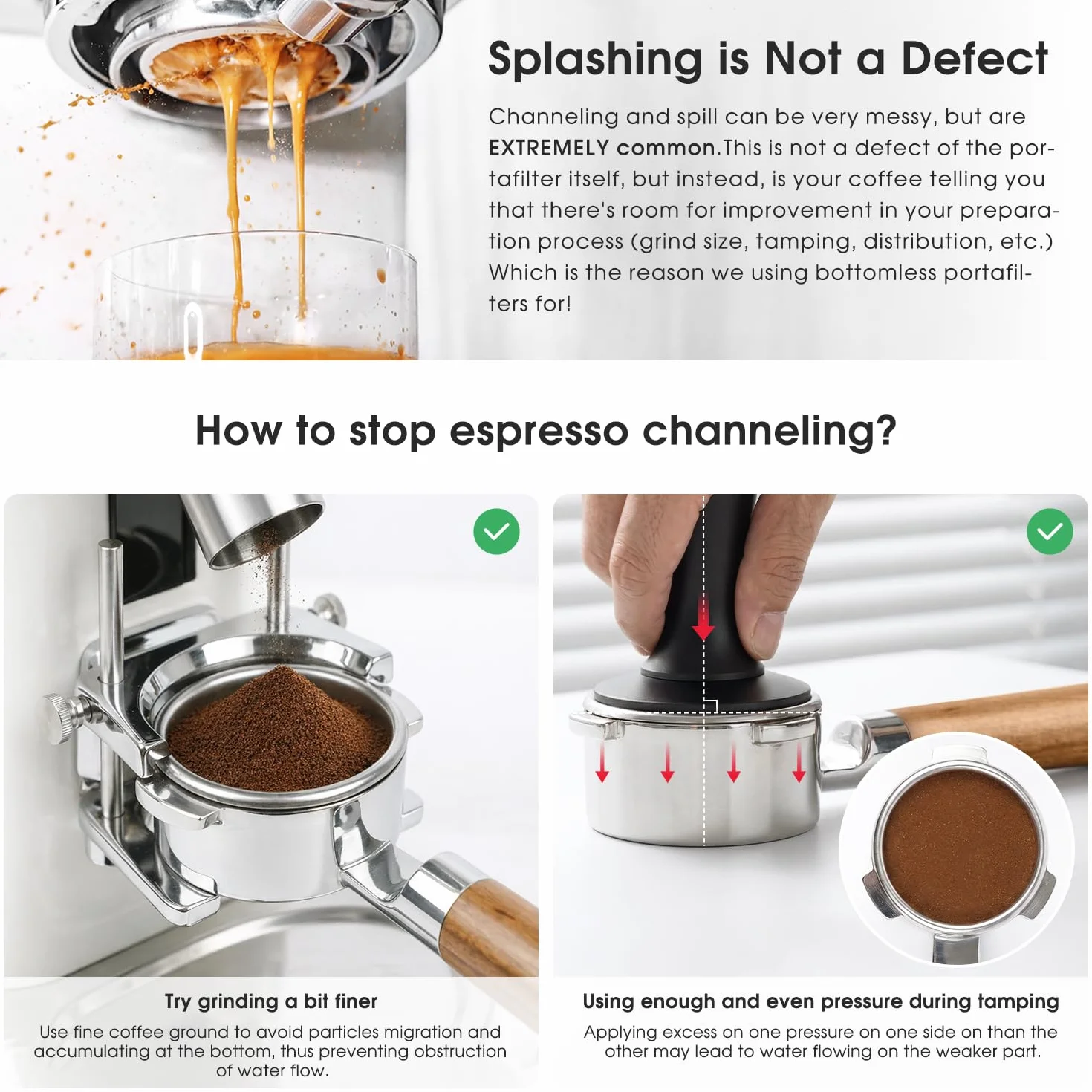 Splashing is Not a Defect

Channeling and spill can be very messy, but are EXTREMELY common.This is not a defect of the portafilter itself, but instead, is your coffee telling you that there's room for improvement in your preparation process (grind size, tamping, distribution, etc.) Which is the reason we using bottomless portafilters for!

How to stop espresso channeling?

Try grinding a bit finer

Use fine coffee ground to avoid particles migration and accumulating at the bottom, thus preventing obstruction of water flow.

Using enough and even pressure during tamping

Applying excess on one pressure on one side on than the other may lead to water flowing on the weaker part.