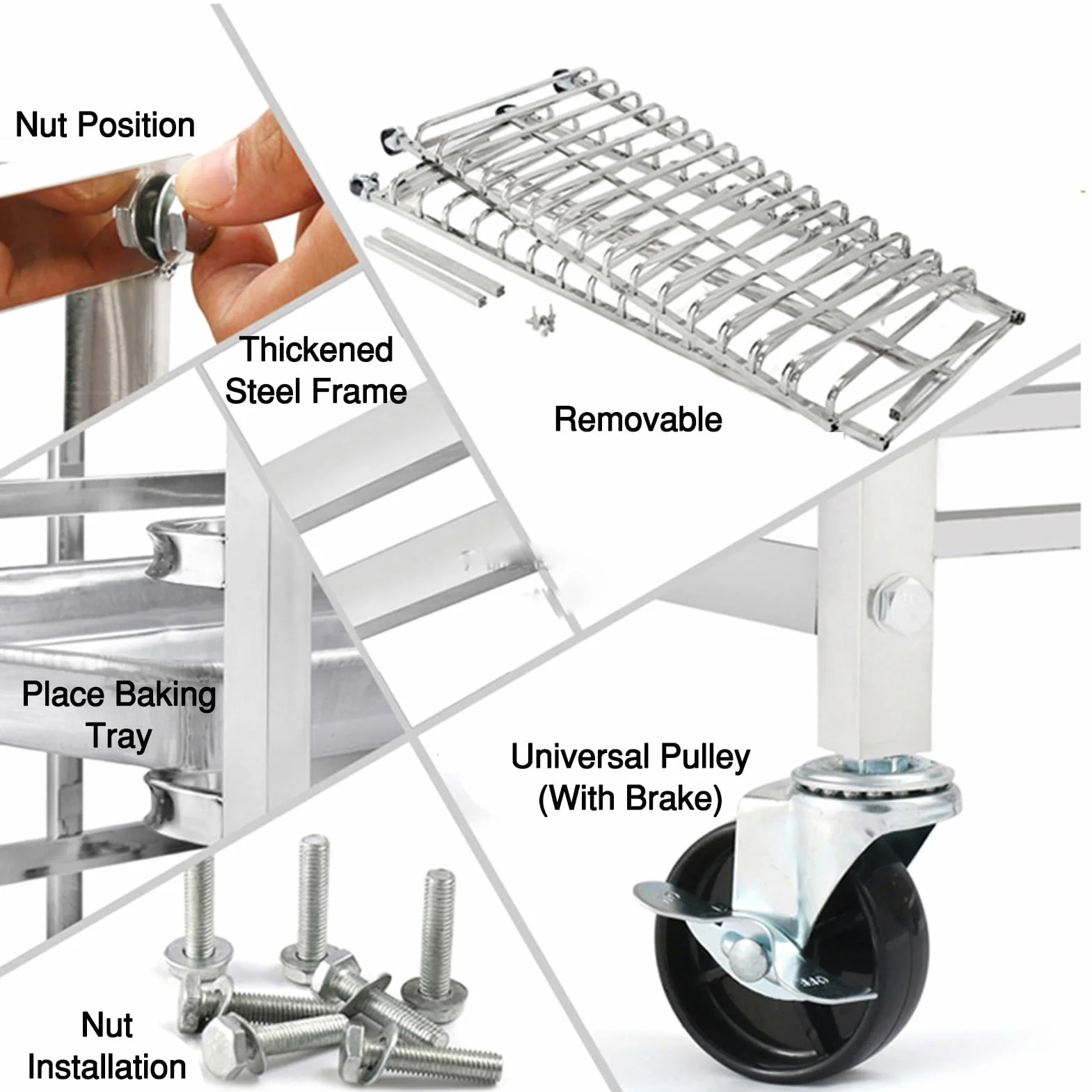 Nut Position

Thickened Steel Frame

Removable

Place Baking Tray

Universal Pulley (With Brake)

Nut Installation