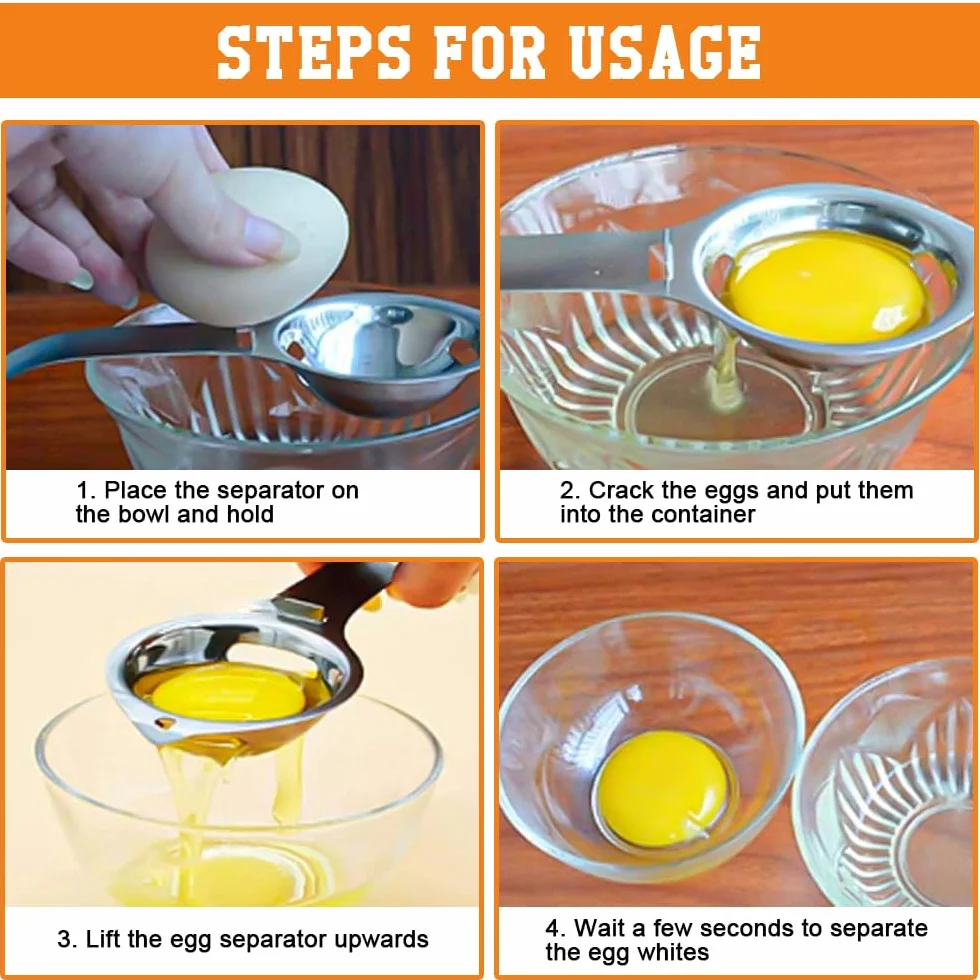 STEPS FOR USAGE

1. Place the separator on the bowl and hold

2. Crack the eggs and put them into the container

3. Lift the egg separator upwards

4. Wait a few seconds to separate the egg whites