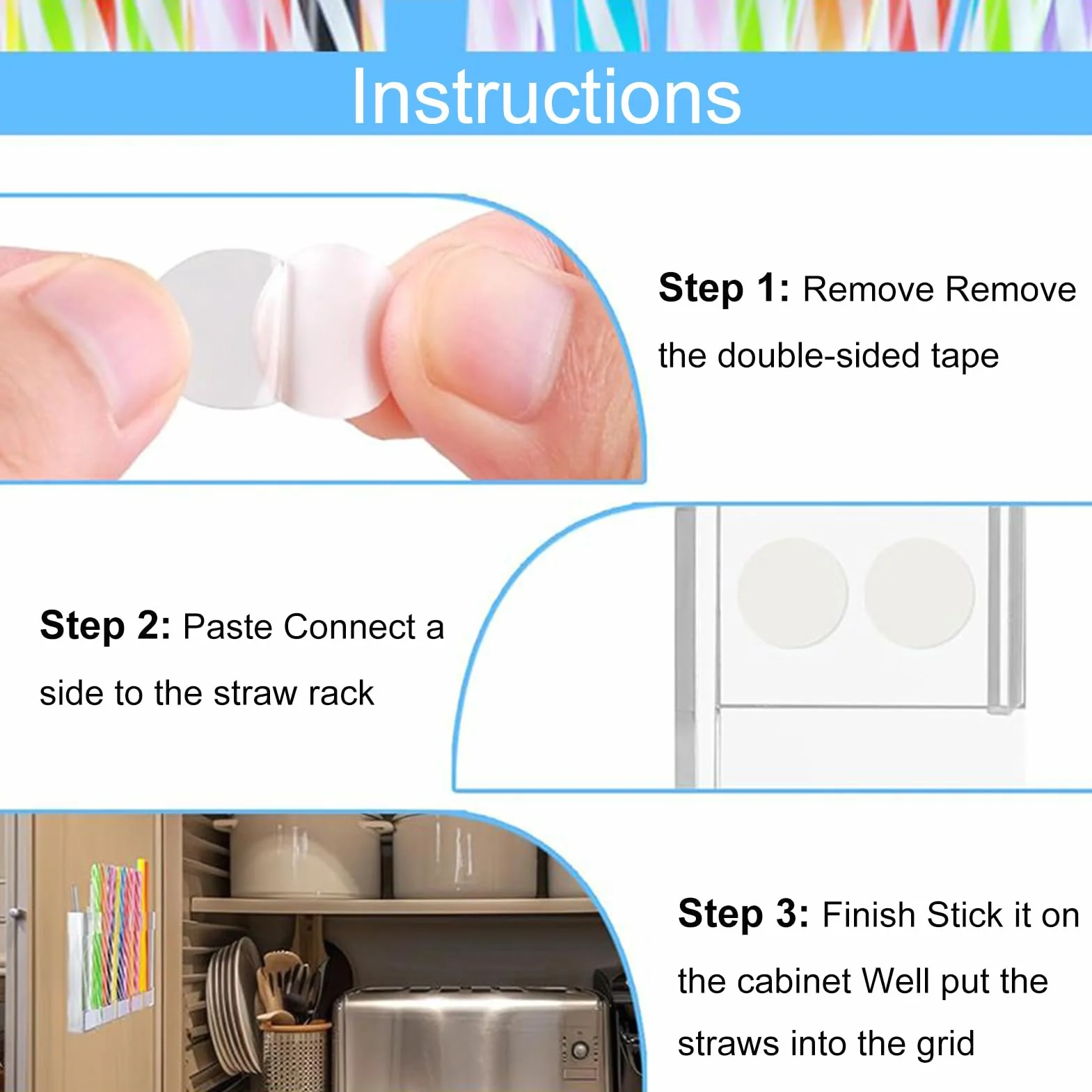 Instructions

Step 1: Remove Remove the double-sided tape

Step 2: Paste Connect a side to the straw rack

Step 3: Finish Stick it on the cabinet Well put the straws into the grid