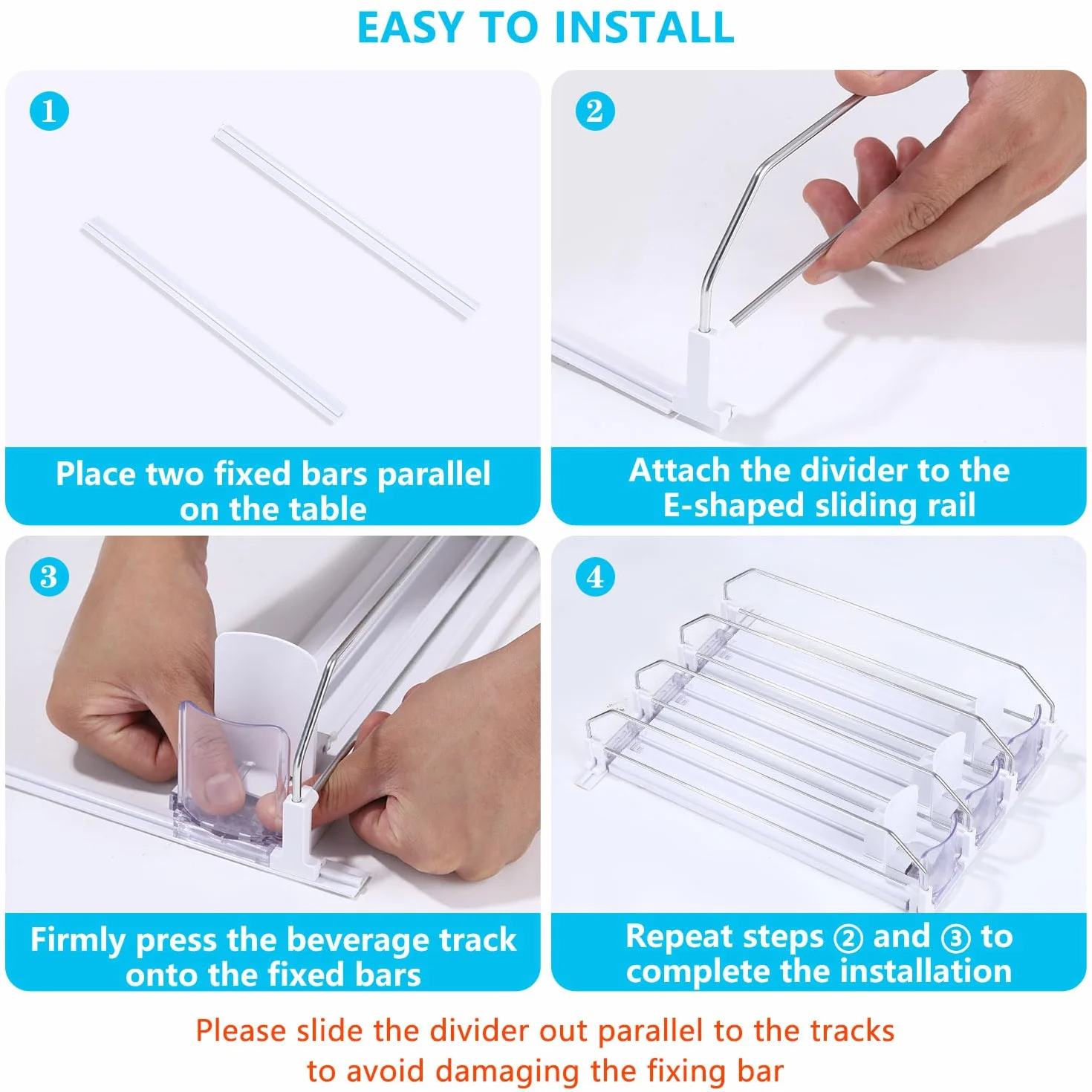 EASY TO INSTALL

1

Place two fixed bars parallel on the table

2

Attach the divider to the E-shaped sliding rail

3

Firmly press the beverage track onto the fixed bars

4

Repeat steps ② and ③ to complete the installation

Please slide the divider out parallel to the tracks to avoid damaging the fixing bar