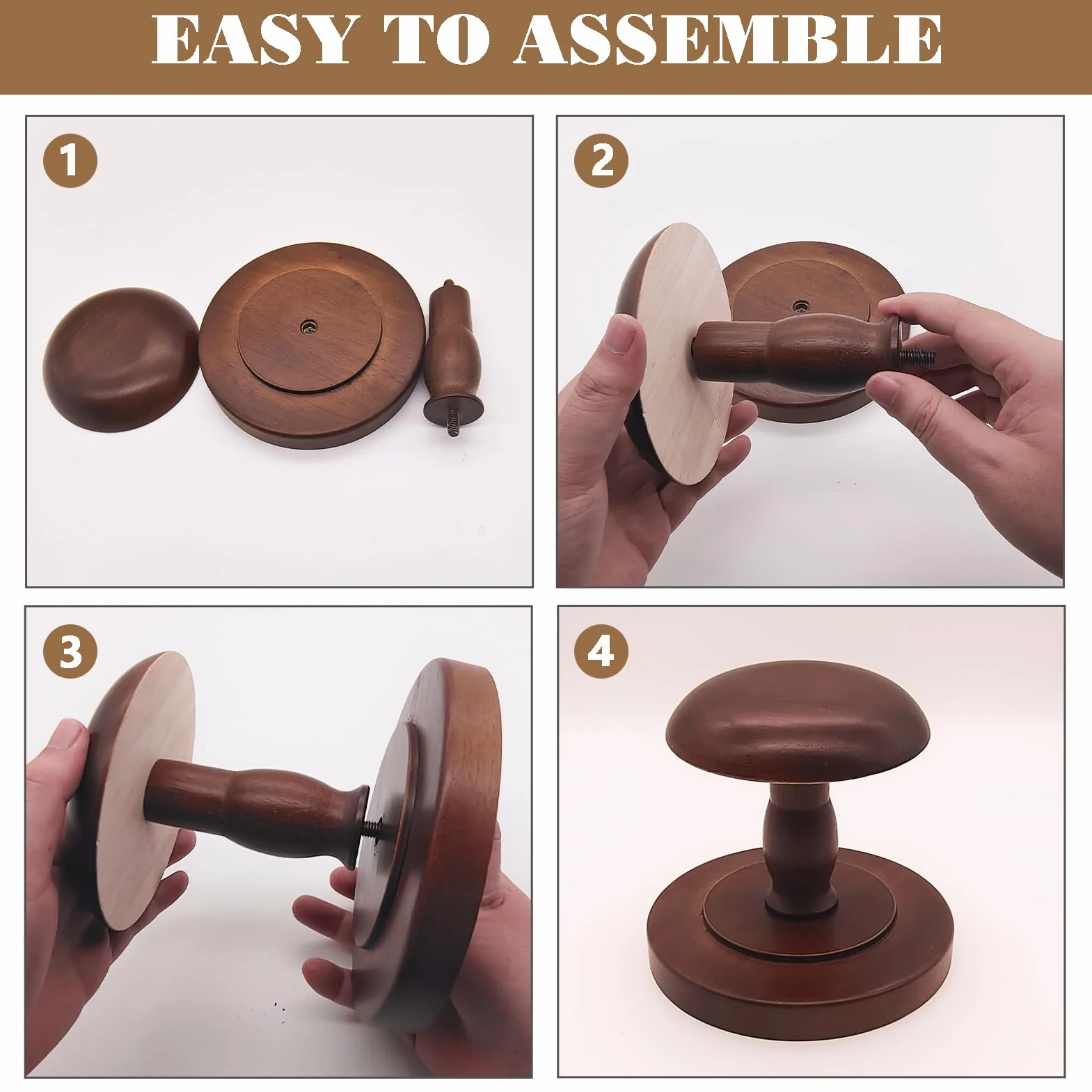 EASY TO ASSEMBLE

1

2

3

4