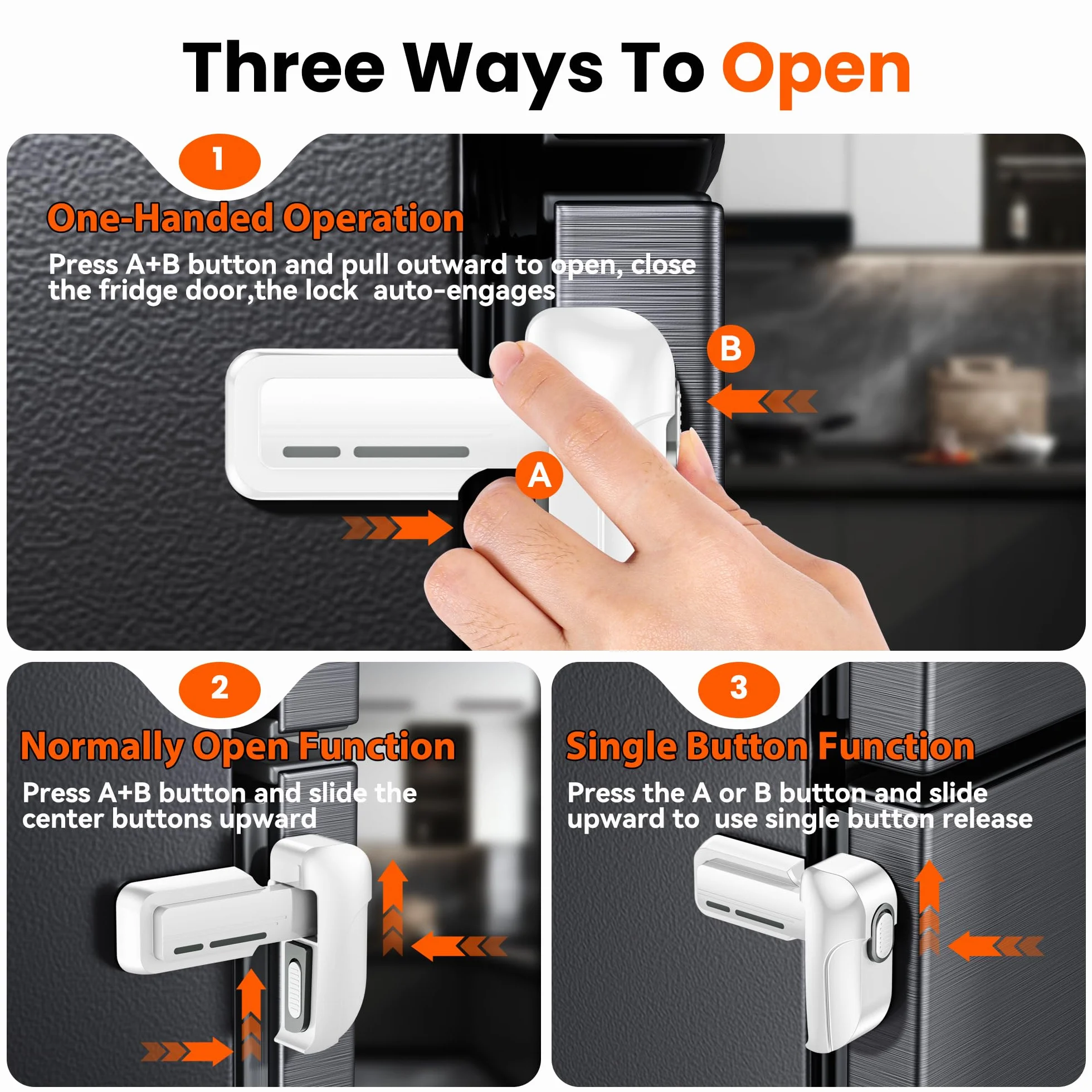 Three Ways To Open

1

One-Handed Operation

Press A+B button and pull outward to open, close the fridge door,the lock auto-engages

B

A

2

Normally Open Function

Press A+B button and slide the center buttons upward

3

Single Button Function

Press the A or B button and slide upward to use single button release