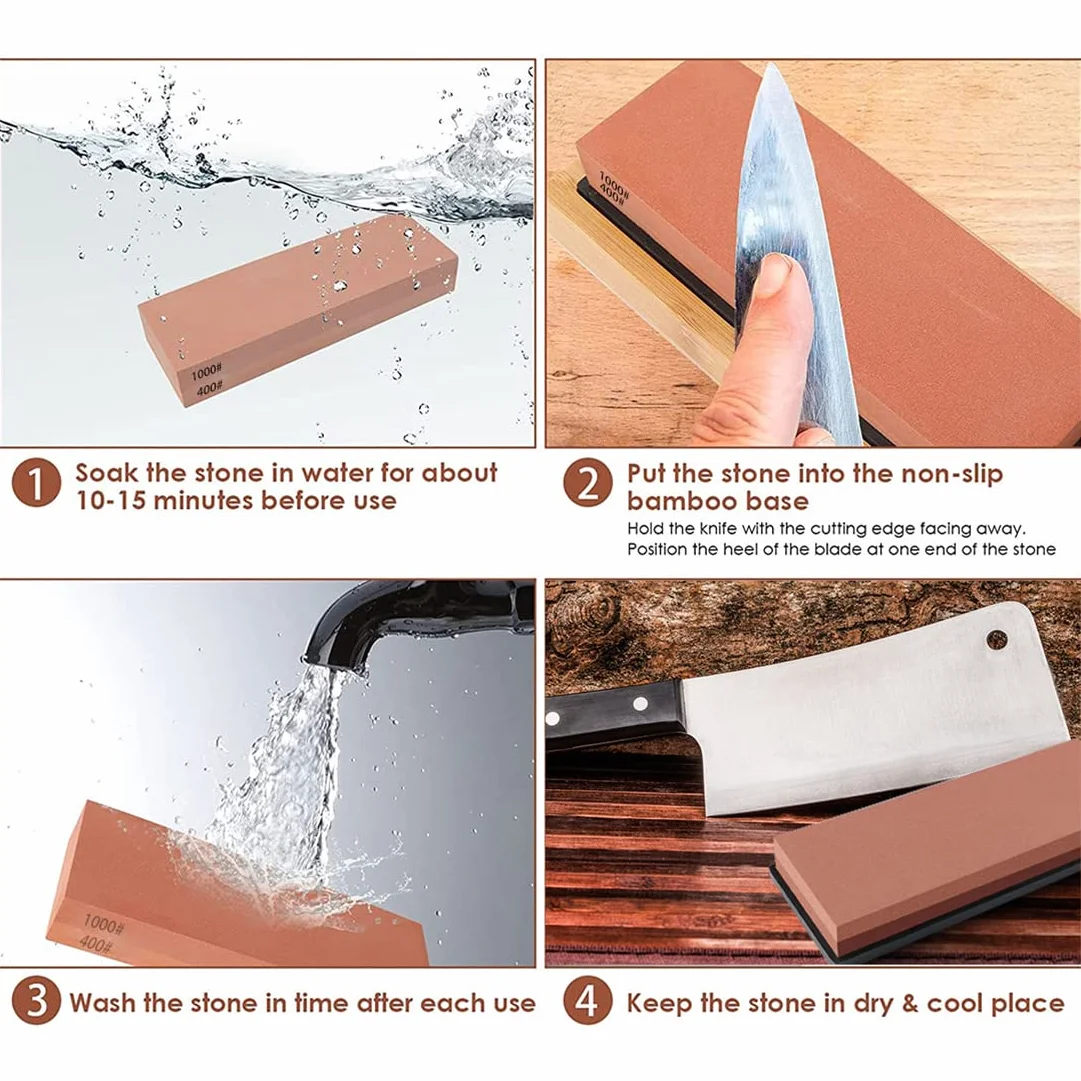 1000#
400#

1 Soak the stone in water for about 10-15 minutes before use

1000#
400#

2 Put the stone into the non-slip bamboo base

Hold the knife with the cutting edge facing away. Position the heel of the blade at one end of the stone

1000#
400#

3 Wash the stone in time after each use

4 Keep the stone in dry & cool place