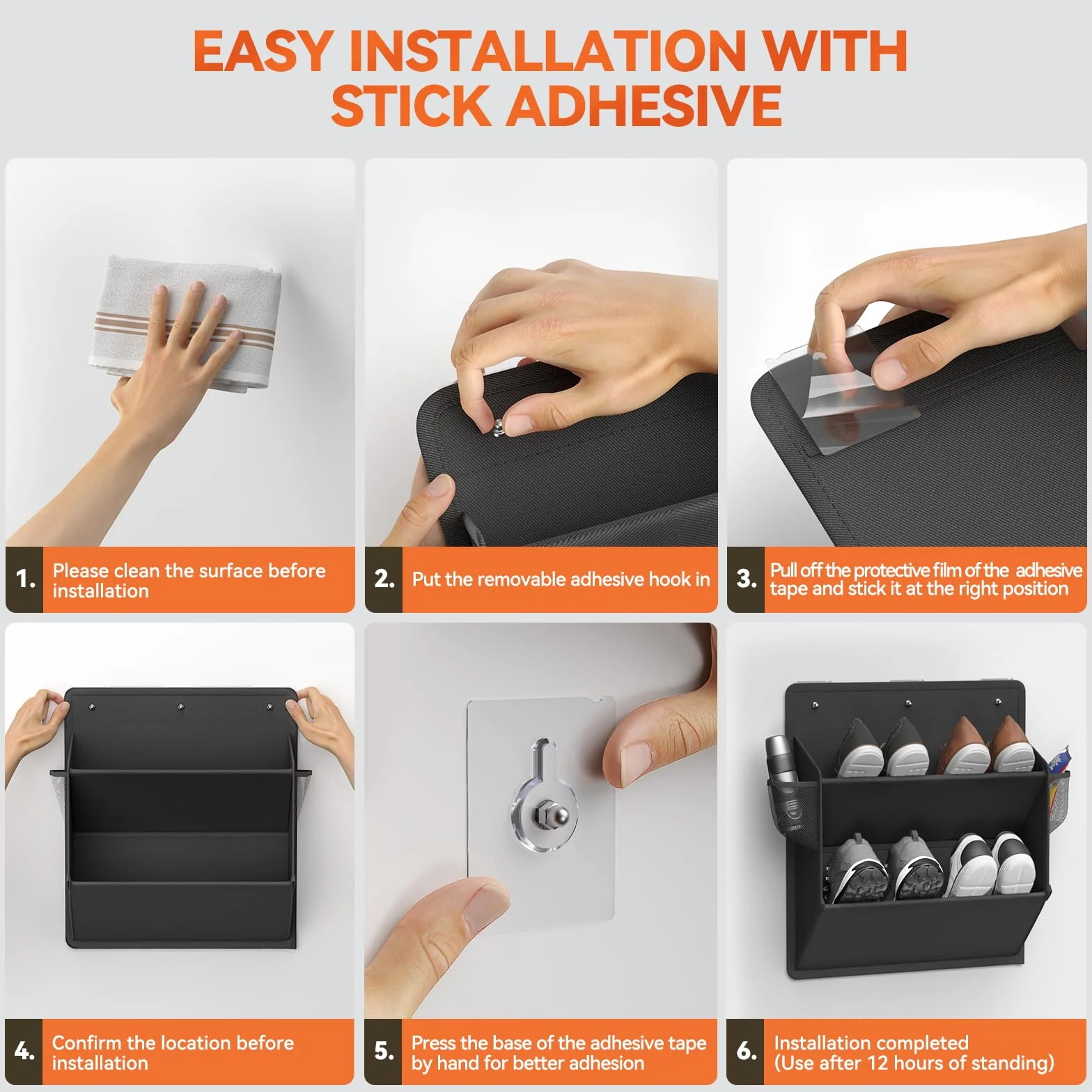 EASY INSTALLATION WITH STICK ADHESIVE

1. Please clean the surface before installation

2. Put the removable adhesive hook in

3. Pull off the protective film of the adhesive tape and stick it at the right position

4. Confirm the location before installation

5. Press the base of the adhesive tape by hand for better adhesion

6. Installation completed (Use after 12 hours of standing)