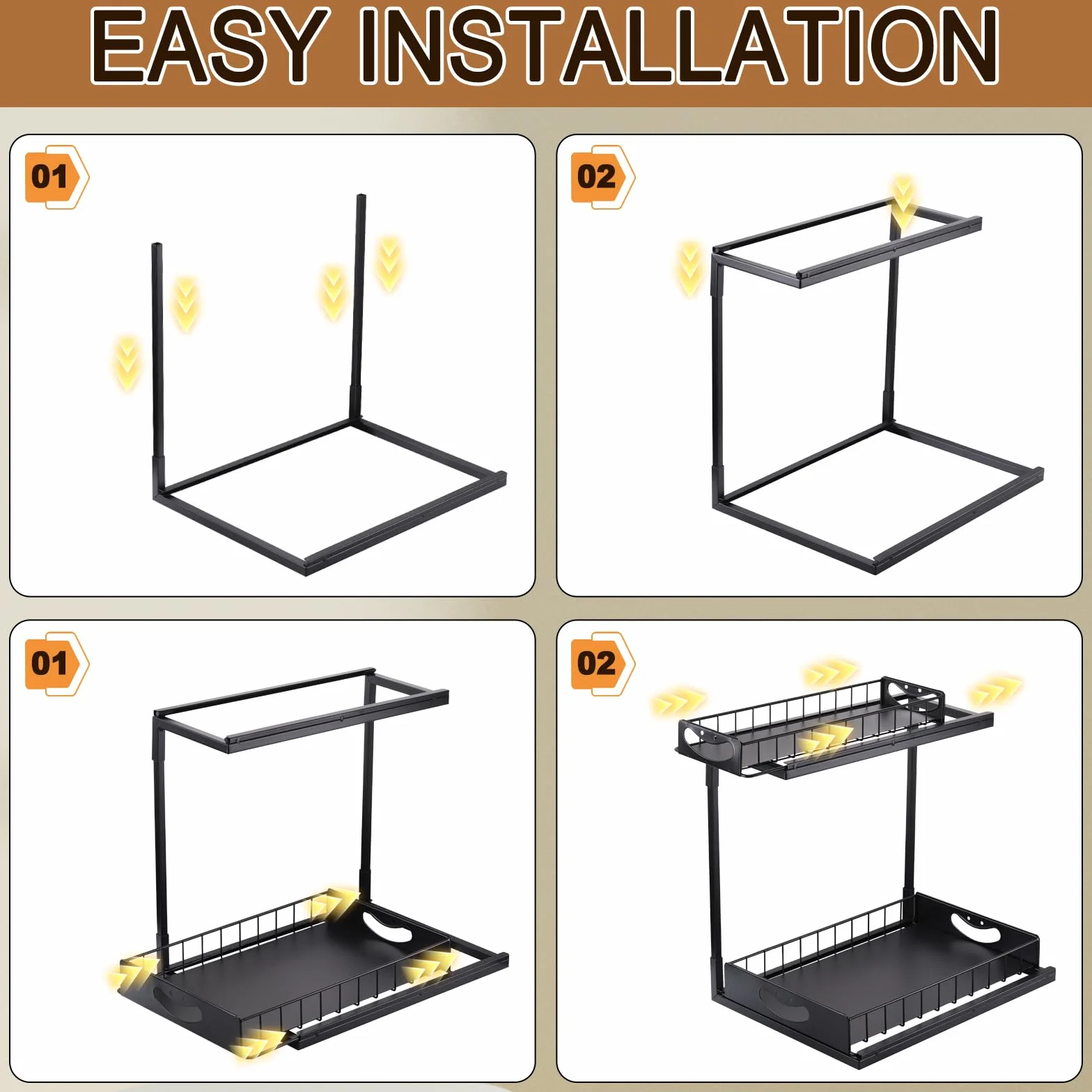 EASY INSTALLATION

01

02

01

02