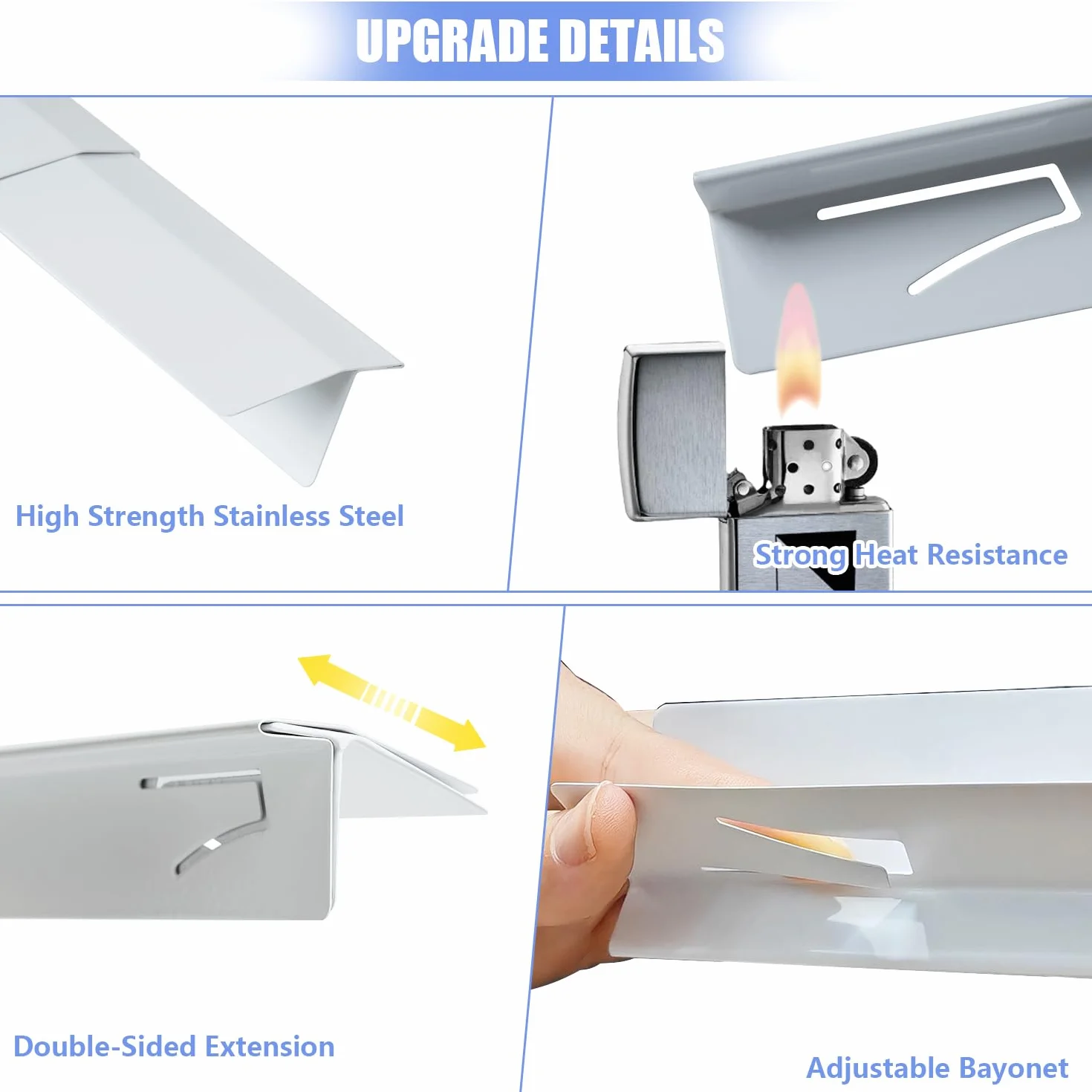 UPGRADE DETAILS

High Strength Stainless Steel

Strong Heat Resistance

Double-Sided Extension

Adjustable Bayonet