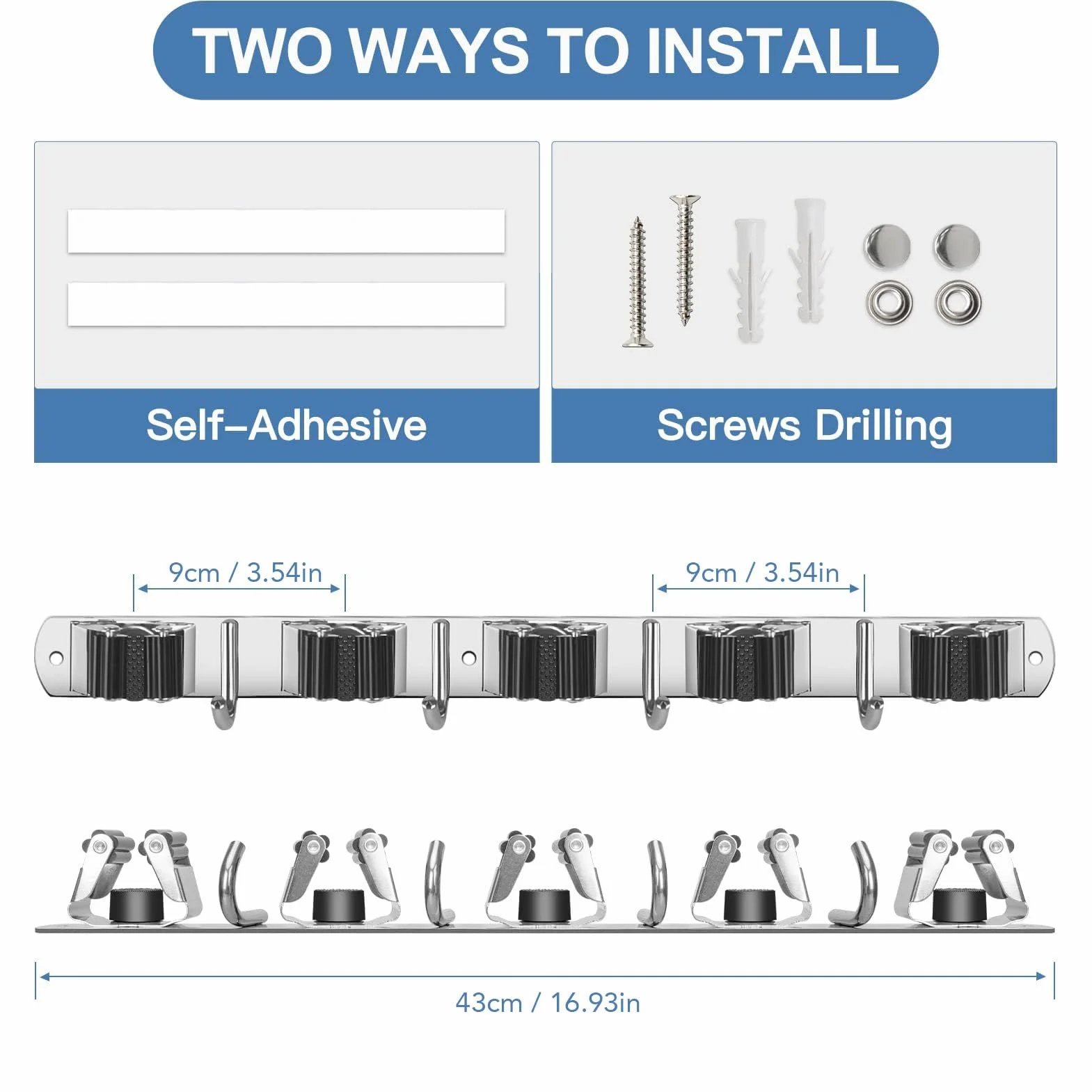 TWO WAYS TO INSTALL

Self-Adhesive

Screws Drilling

9cm / 3.54in

9cm / 3.54in

43cm / 16.93in