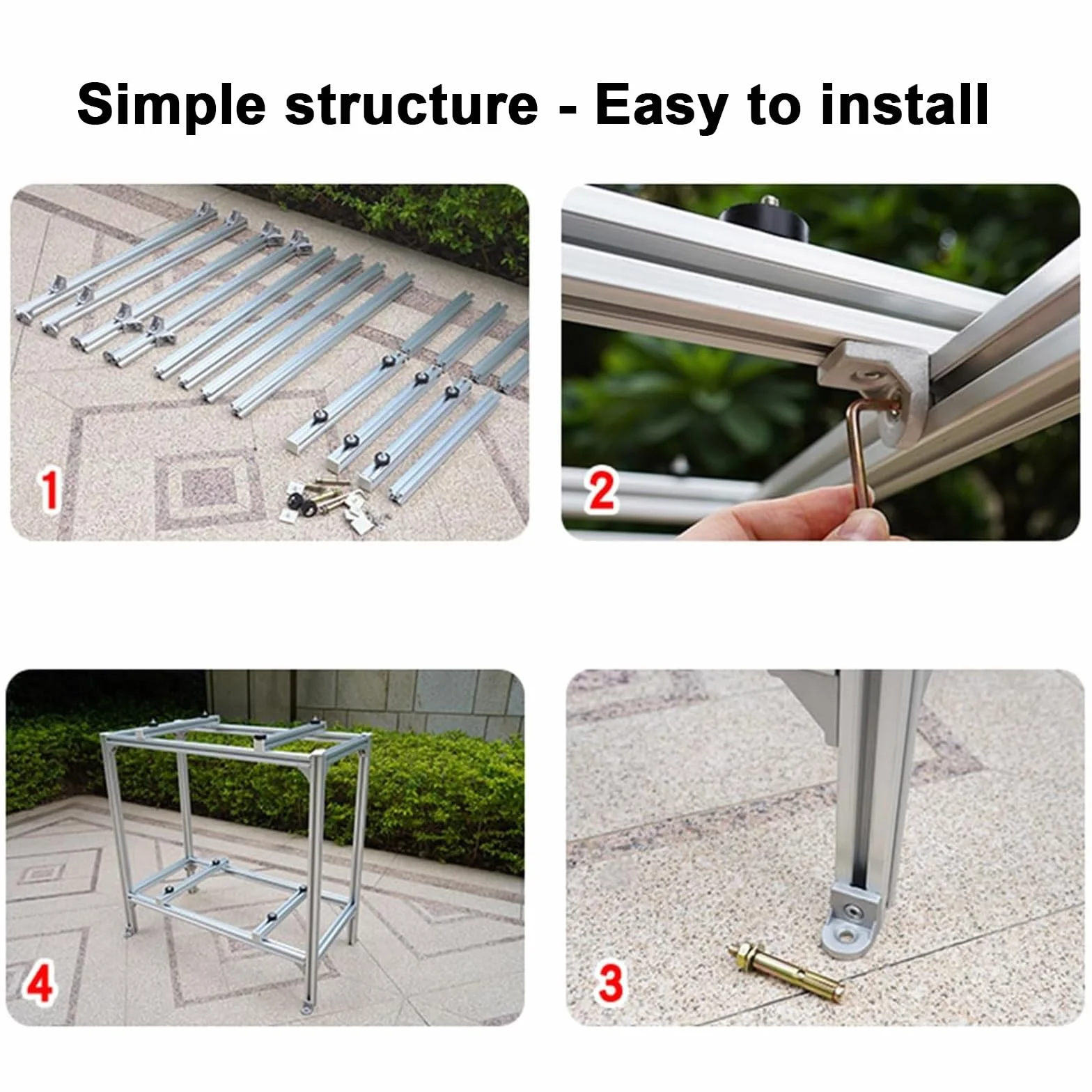 Simple structure - Easy to install

1

2

4

3