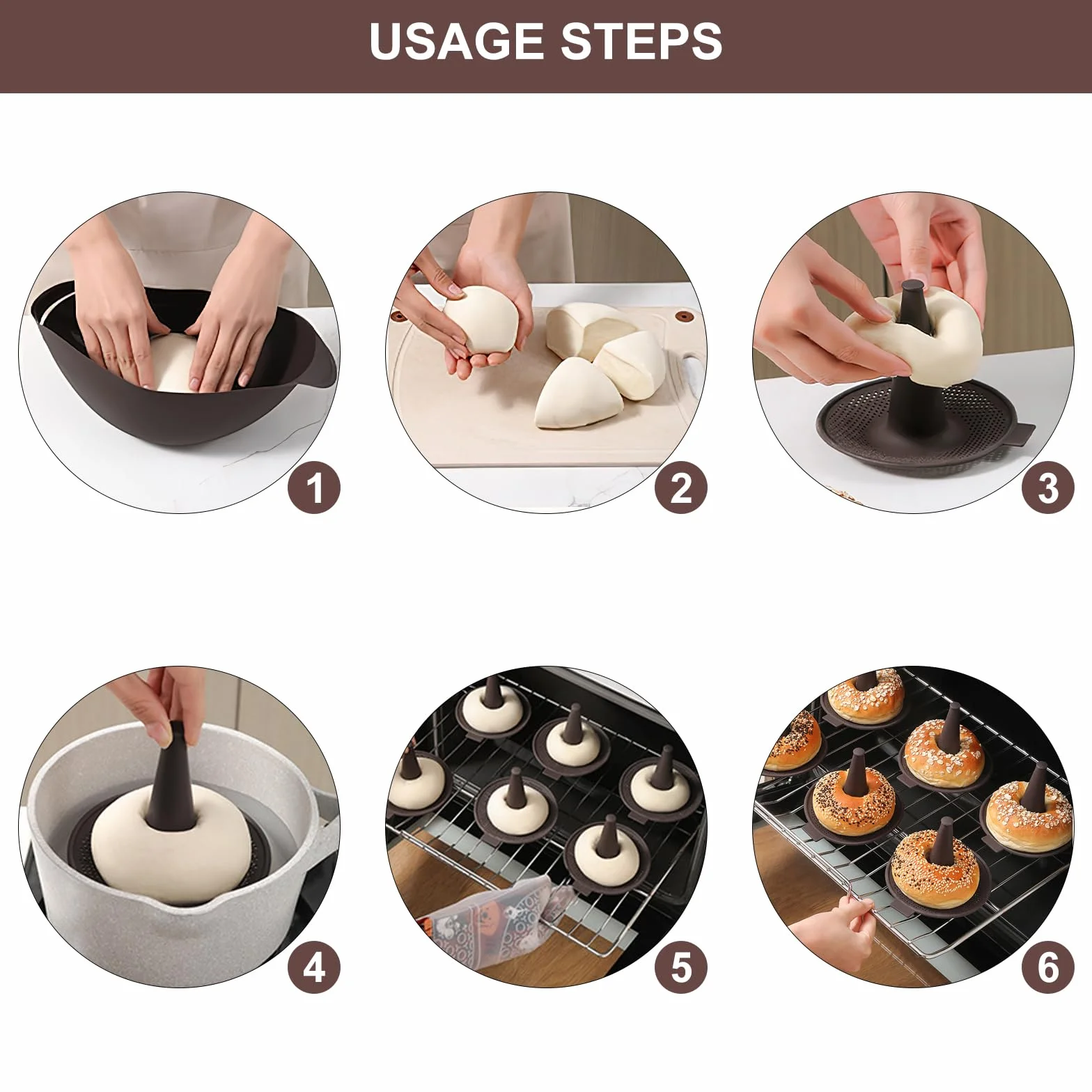 USAGE STEPS

1

2

3

4

5

6