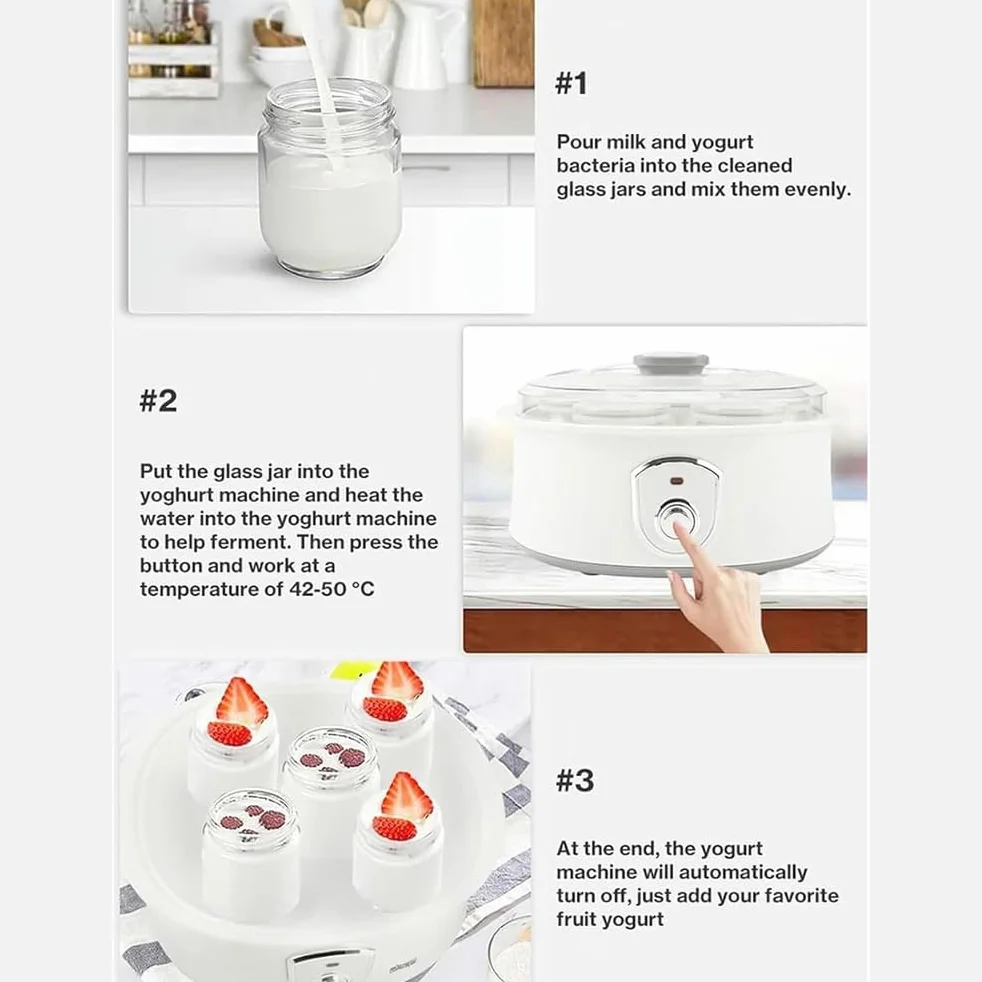 #1

Pour milk and yogurt bacteria into the cleaned glass jars and mix them evenly.

#2

Put the glass jar into the yoghurt machine and heat the water into the yoghurt machine to help ferment. Then press the button and work at a temperature of 42-50 °C

#3

At the end, the yogurt machine will automatically turn off, just add your favorite fruit yogurt