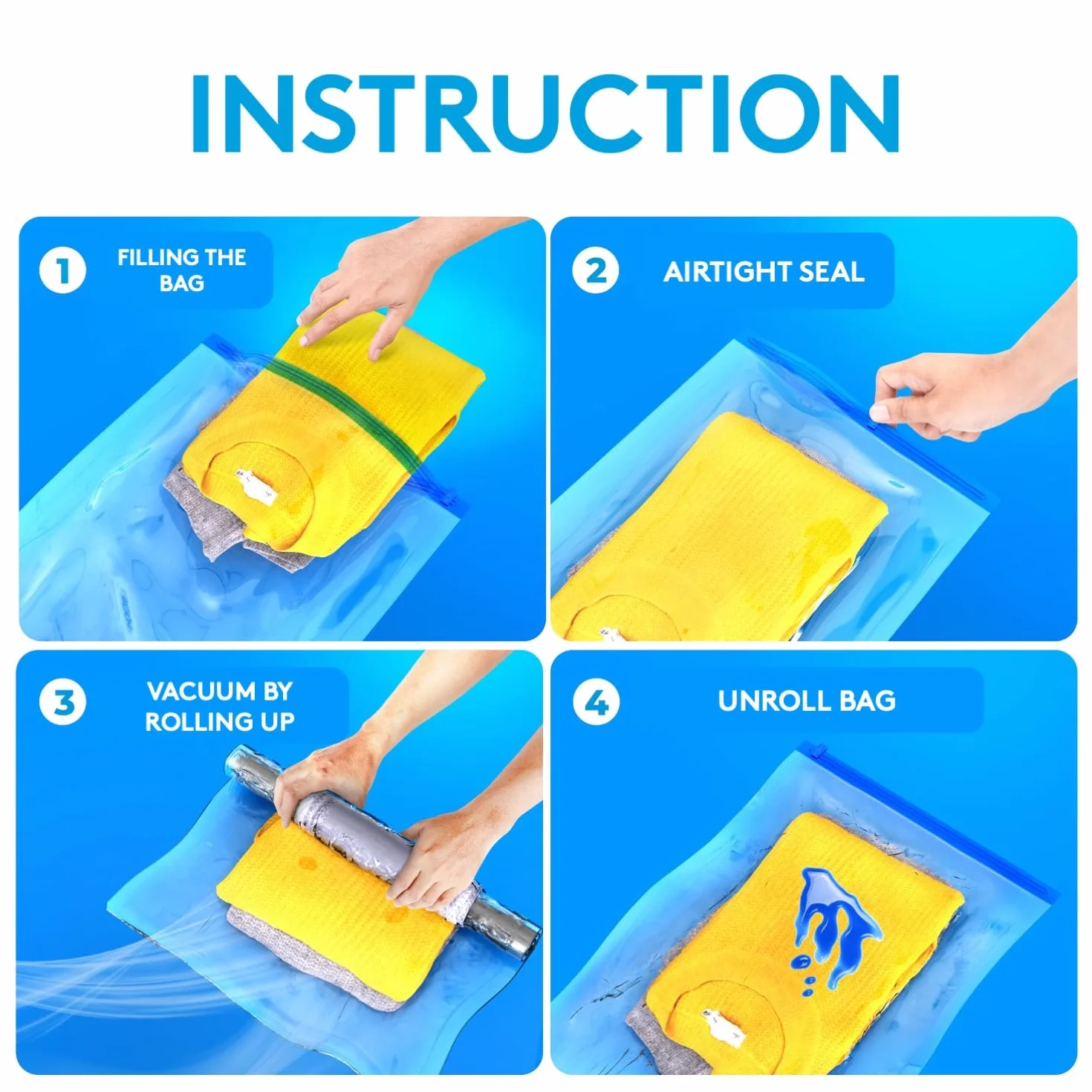 INSTRUCTION

1 FILLING THE BAG

2 AIRTIGHT SEAL

3 VACUUM BY ROLLING UP

4 UNROLL BAG