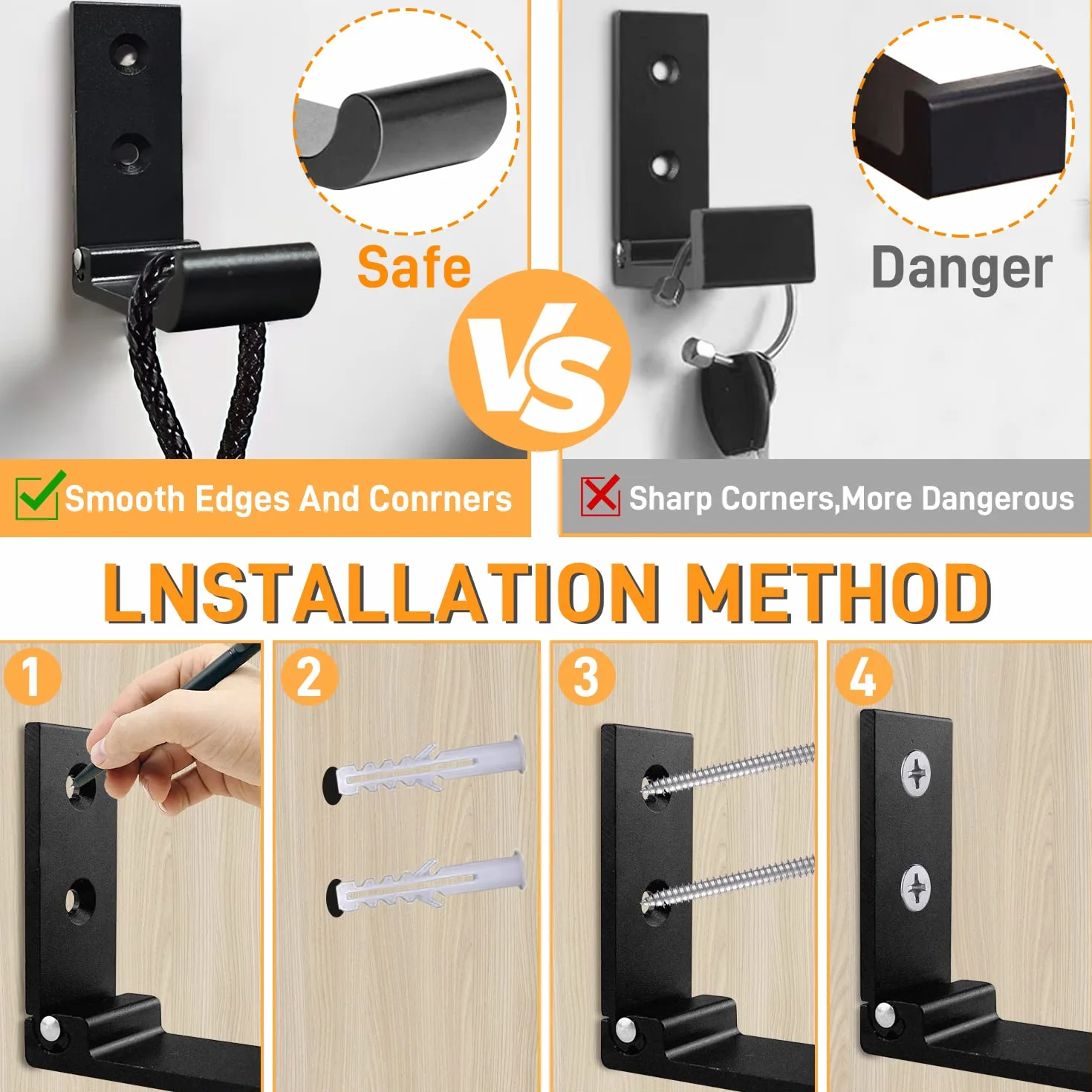 Safe

VS

Danger

Smooth Edges And Conrners

Sharp Corners,More Dangerous

LNSTALLATION METHOD

1

2

3

4