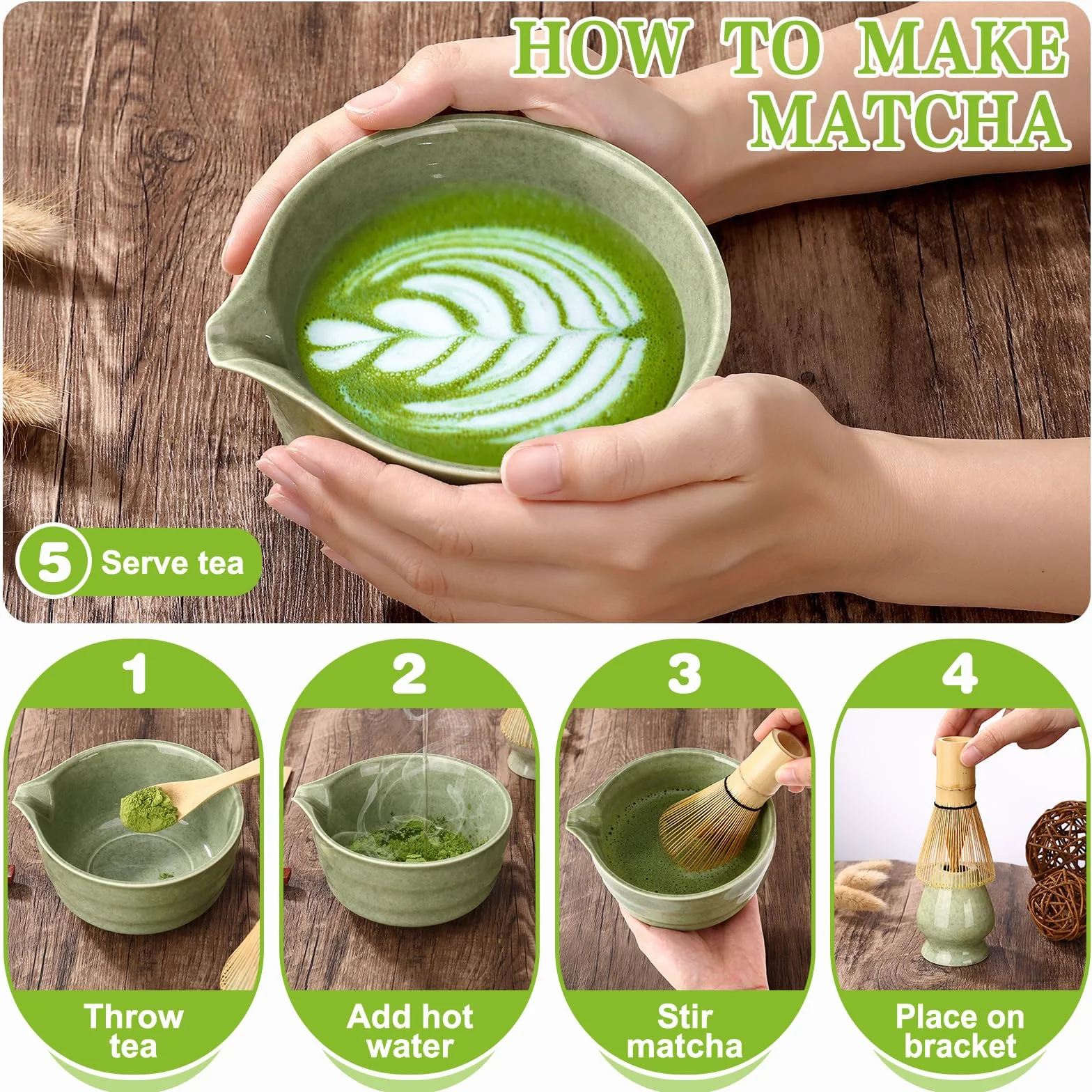 HOW TO MAKE MATCHA

5 Serve tea

1
Throw tea

2
Add hot water

3
Stir matcha

4
Place on bracket