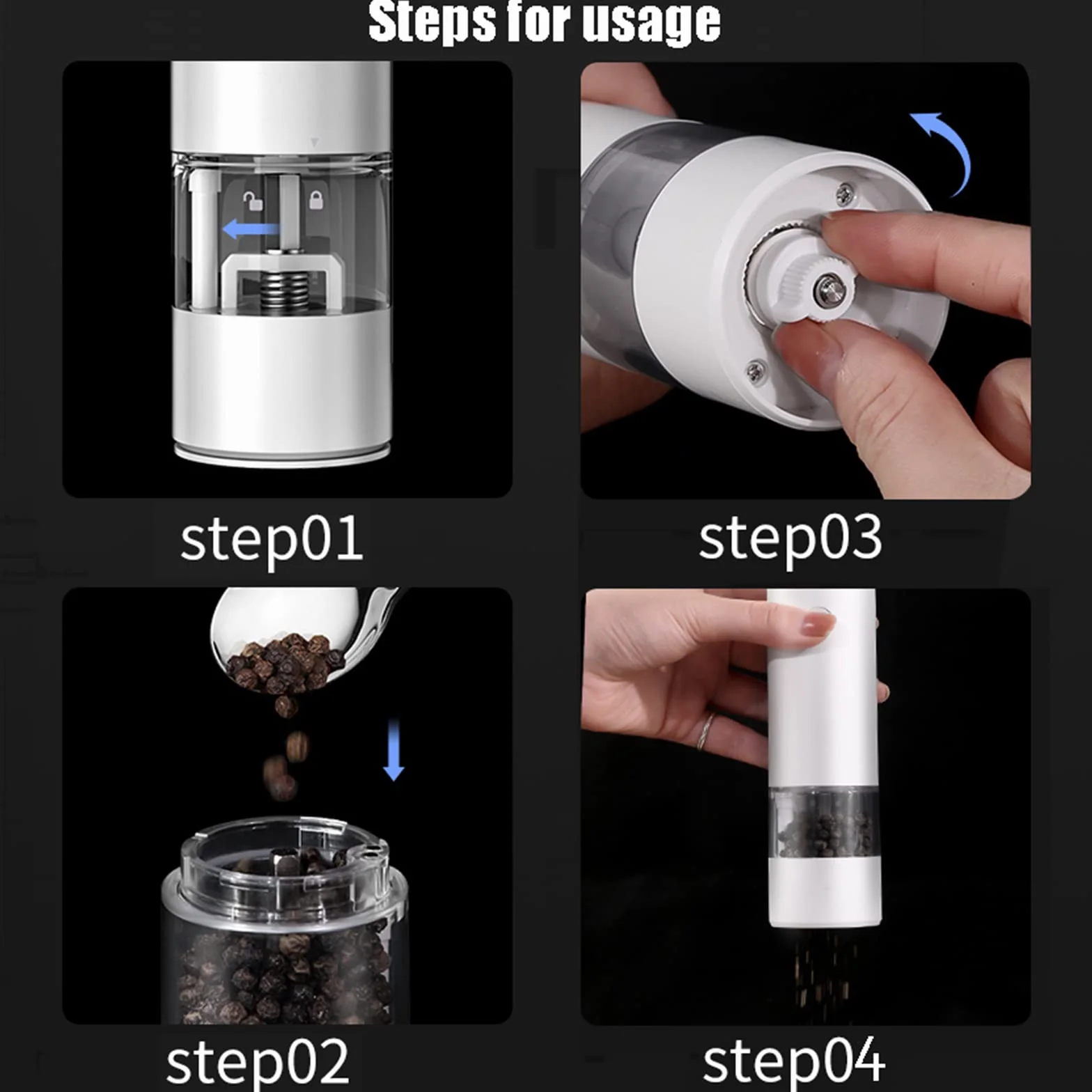 Steps for usage

step01

step03

step02

step04