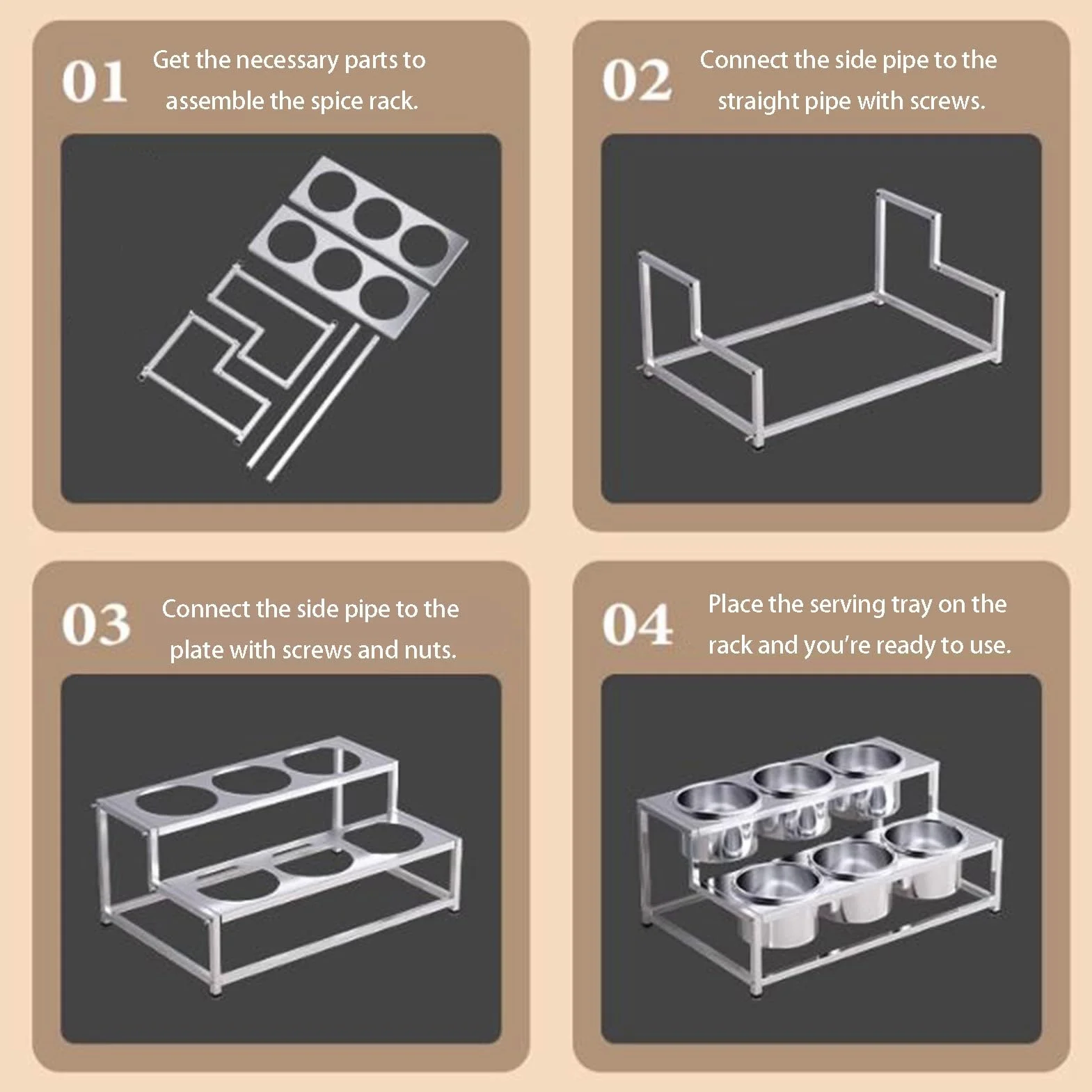 01 Get the necessary parts to assemble the spice rack.

02 Connect the side pipe to the straight pipe with screws.

03 Connect the side pipe to the plate with screws and nuts.

04 Place the serving tray on the rack and you're ready to use.