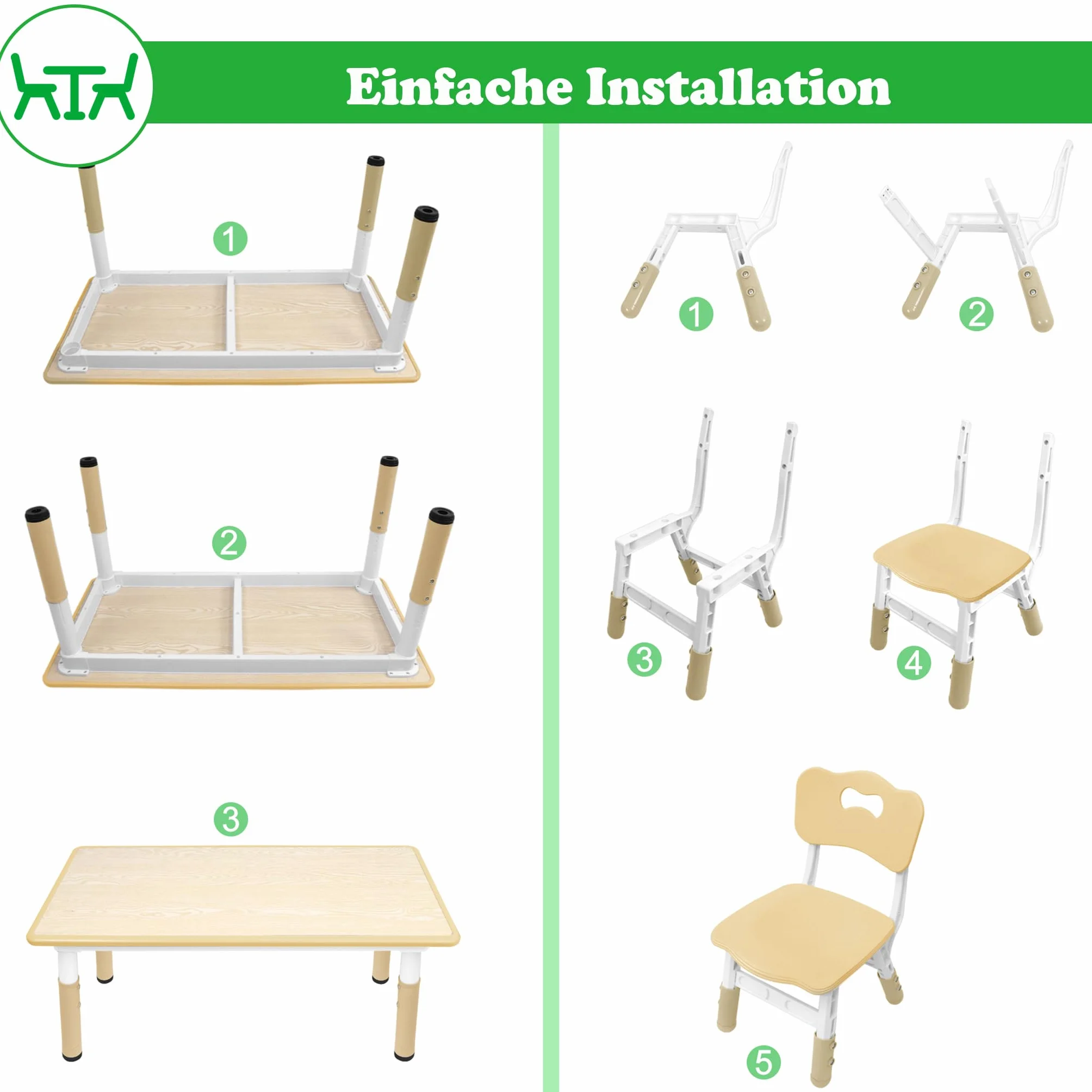 Einfache Installation

1

2

3

1

2

3

4

5