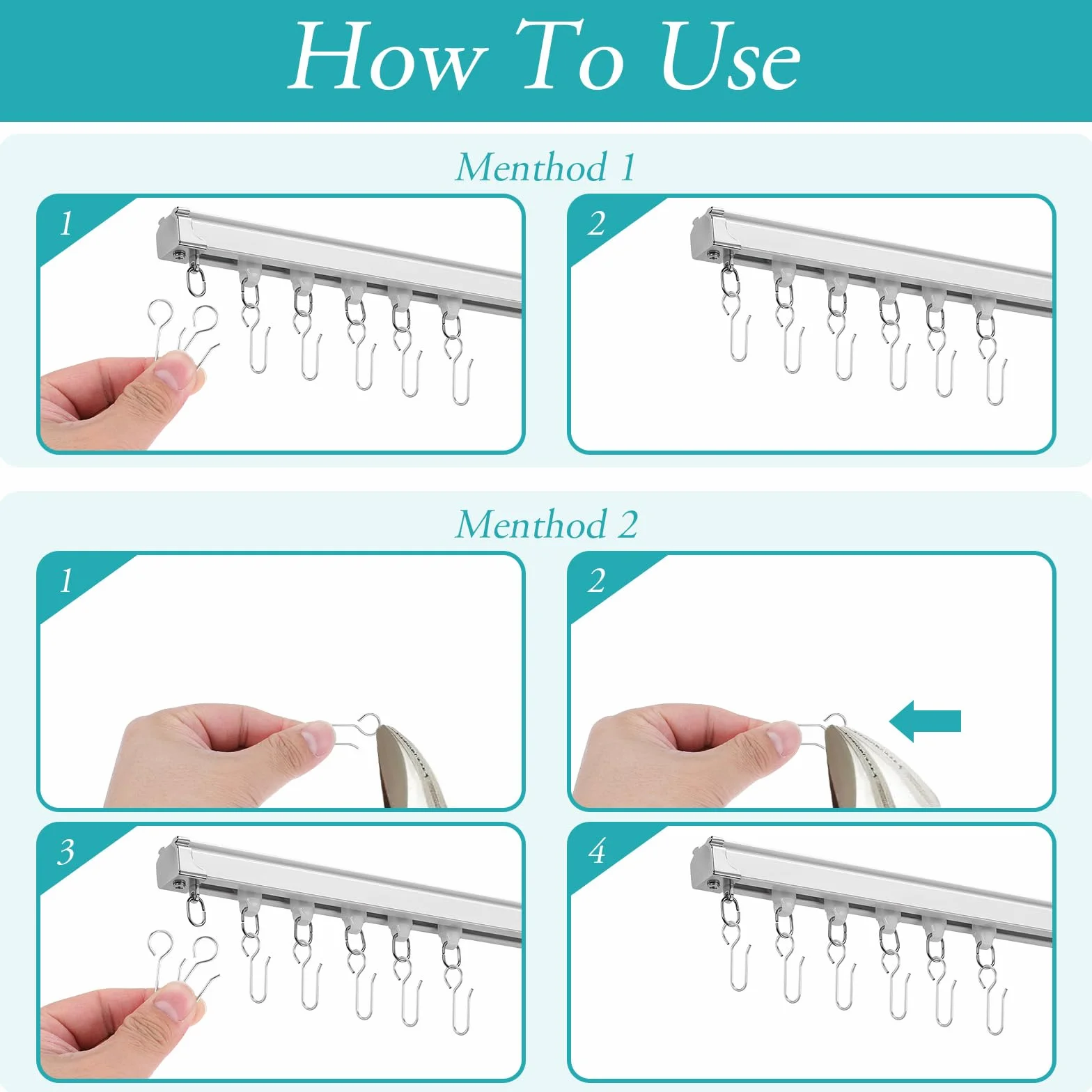 How To Use

Menthod 1

1

2

Menthod 2

1

2

3

4