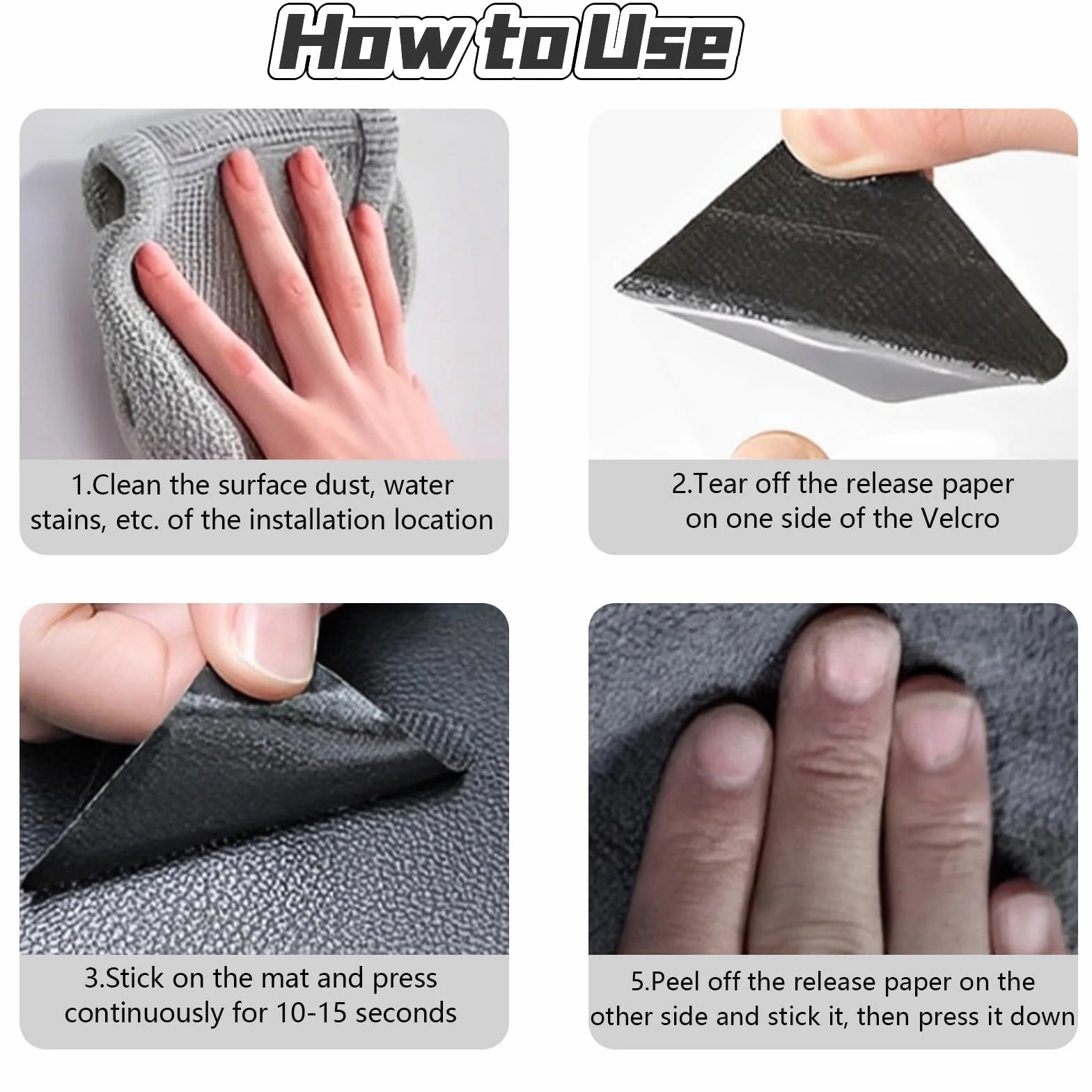 How to Use

1.Clean the surface dust, water stains, etc. of the installation location

2.Tear off the release paper on one side of the Velcro

3.Stick on the mat and press continuously for 10-15 seconds

5.Peel off the release paper on the other side and stick it, then press it down