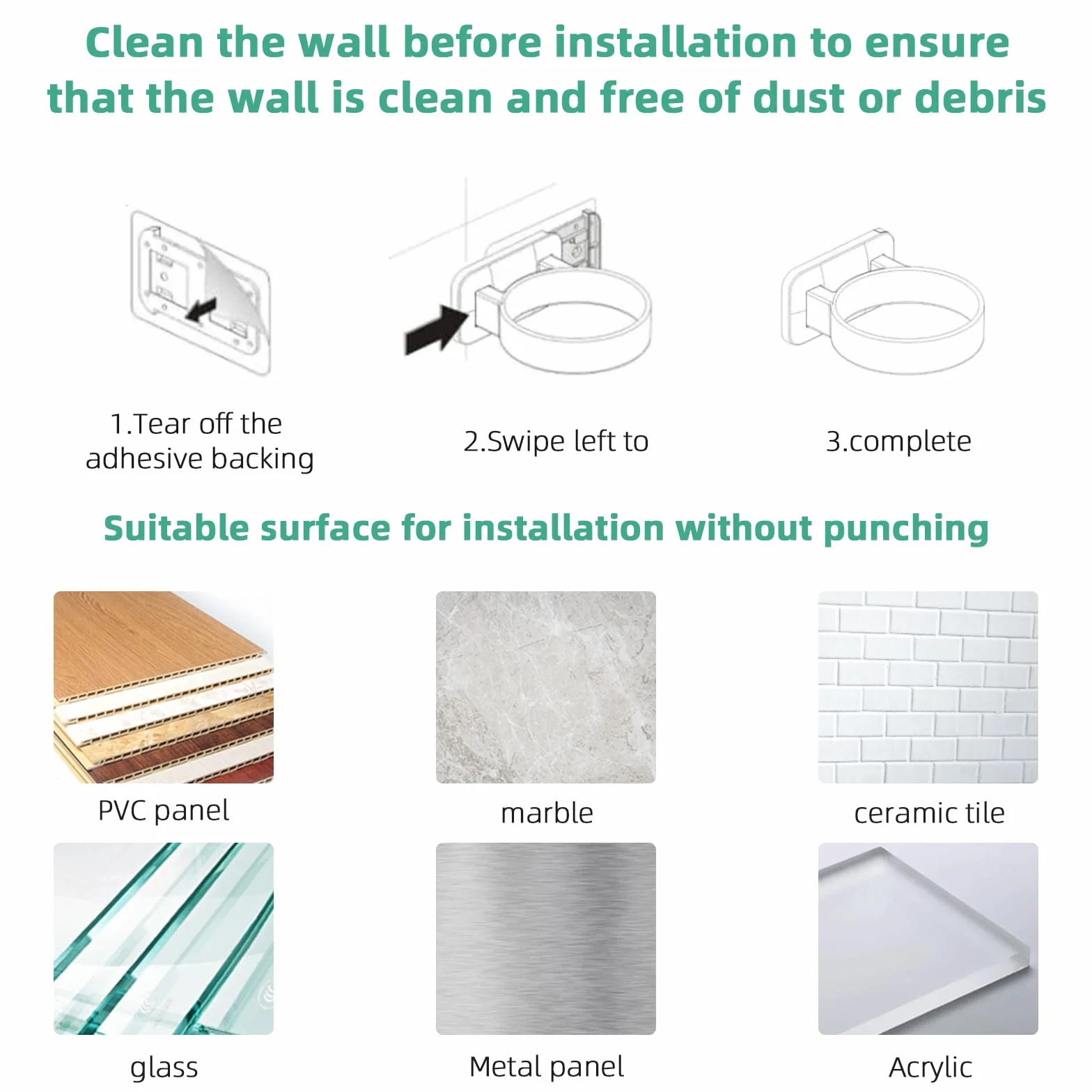 Clean the wall before installation to ensure that the wall is clean and free of dust or debris

1.Tear off the adhesive backing

2.Swipe left to

3.complete

Suitable surface for installation without punching

PVC panel

marble

ceramic tile

glass

Metal panel

Acrylic