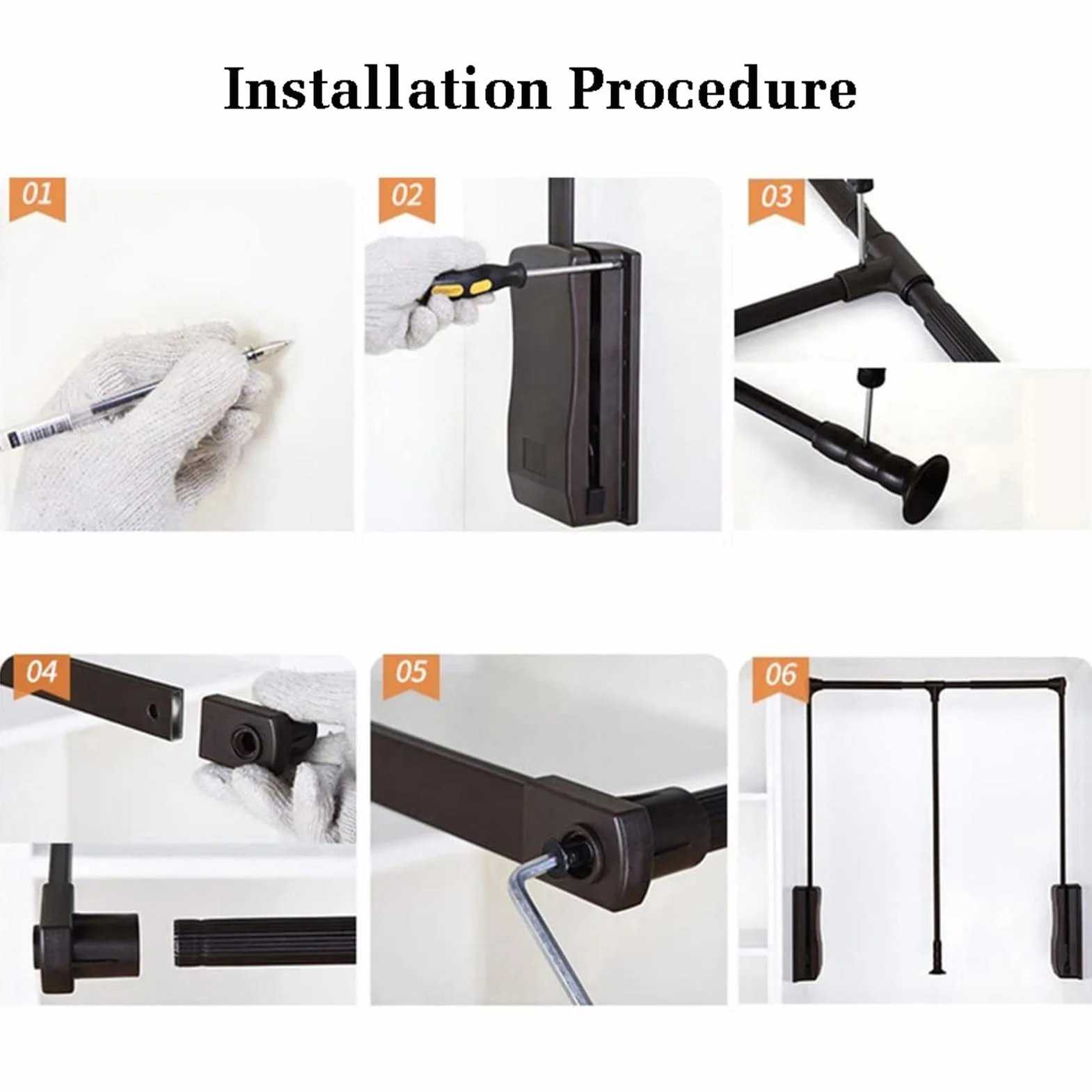 Installation Procedure

01

02

03

04

05

06