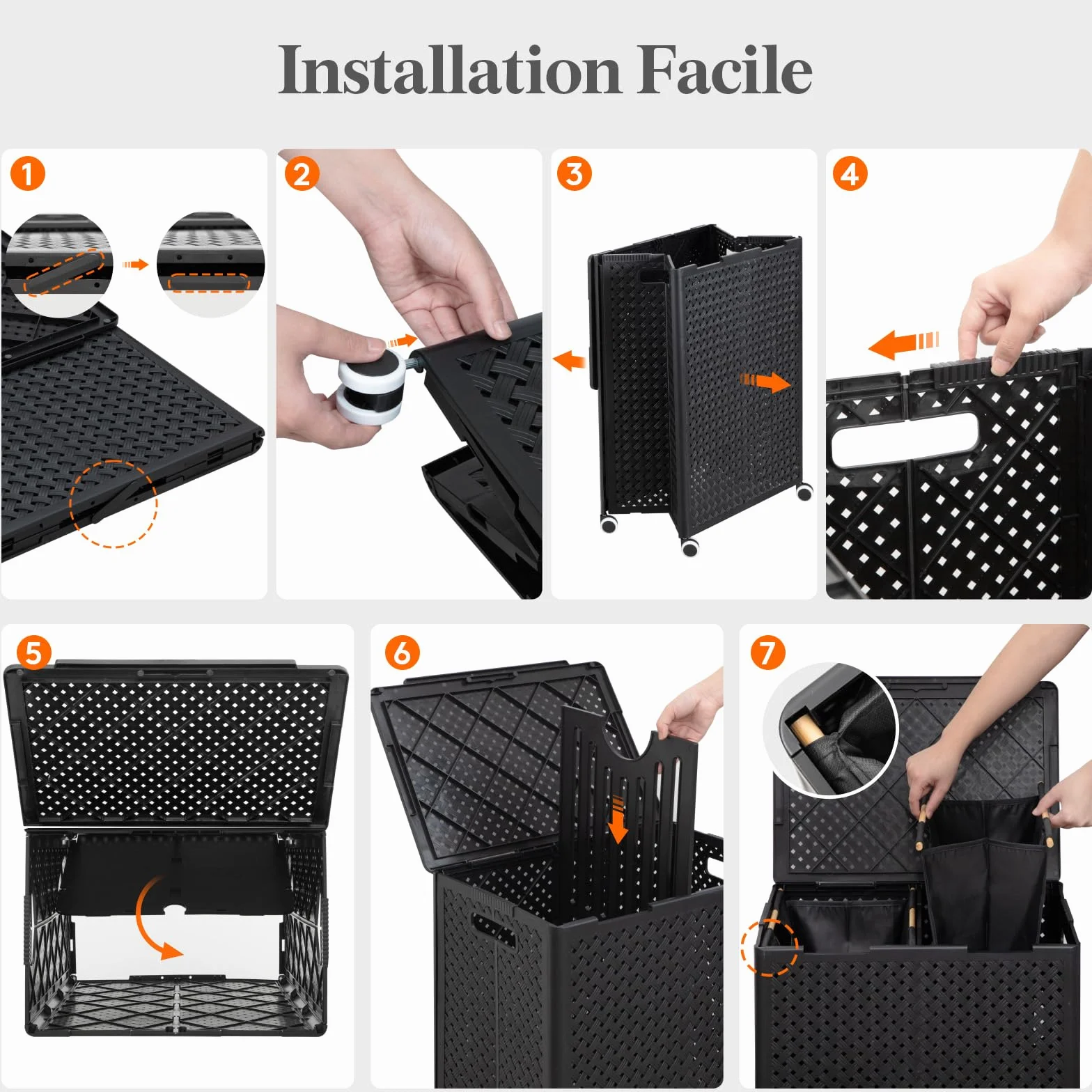 Installation Facile

1

2

3

4

5

6

7