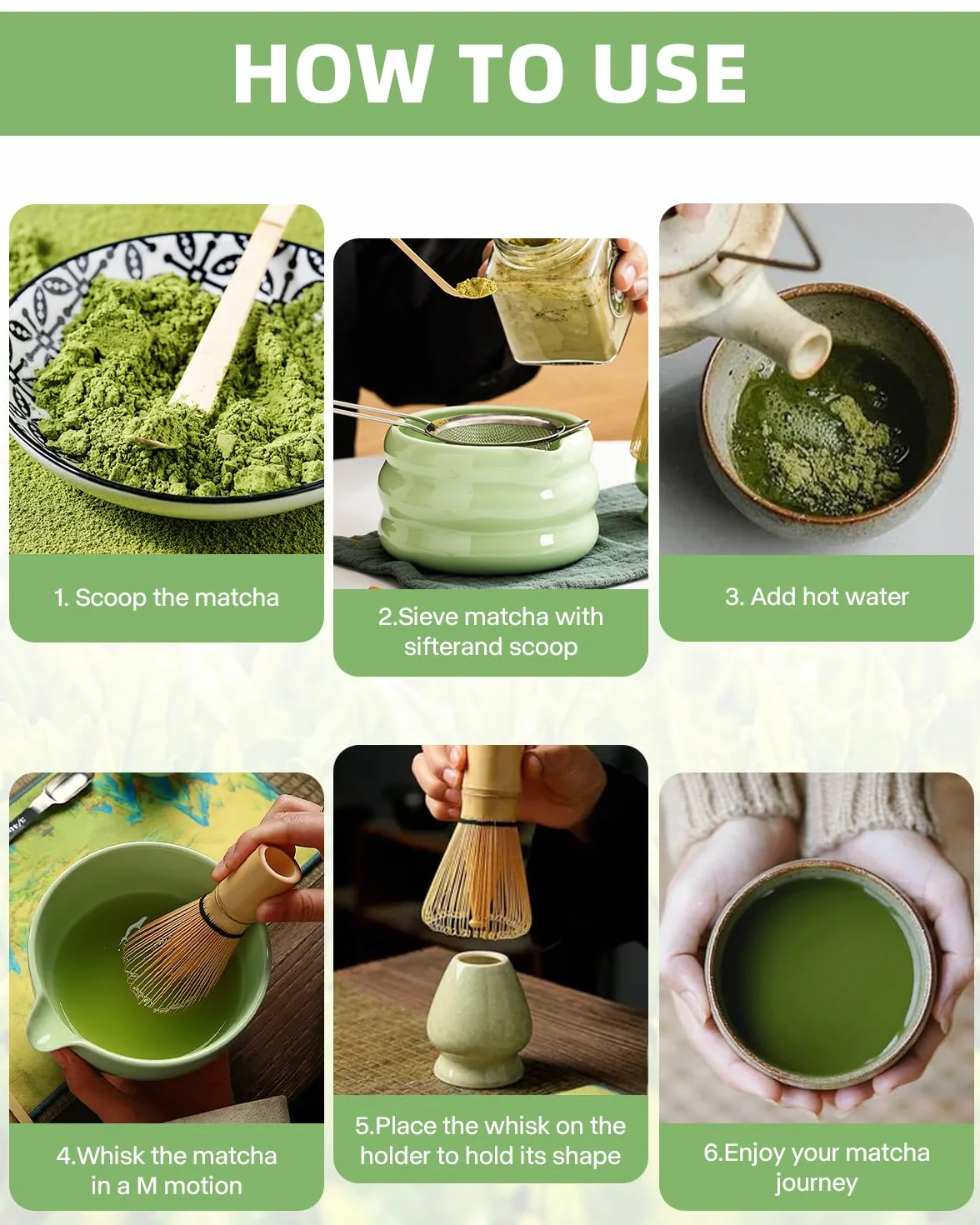 HOW TO USE

1. Scoop the matcha

2.Sieve matcha with sifterand scoop

3. Add hot water

4.Whisk the matcha in a M motion

5.Place the whisk on the holder to hold its shape

6.Enjoy your matcha journey