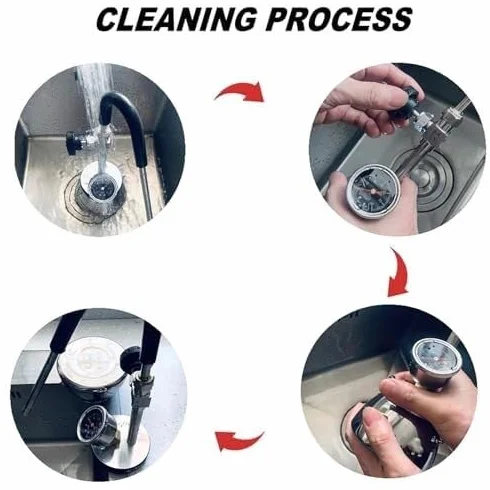 CLEANING PROCESS