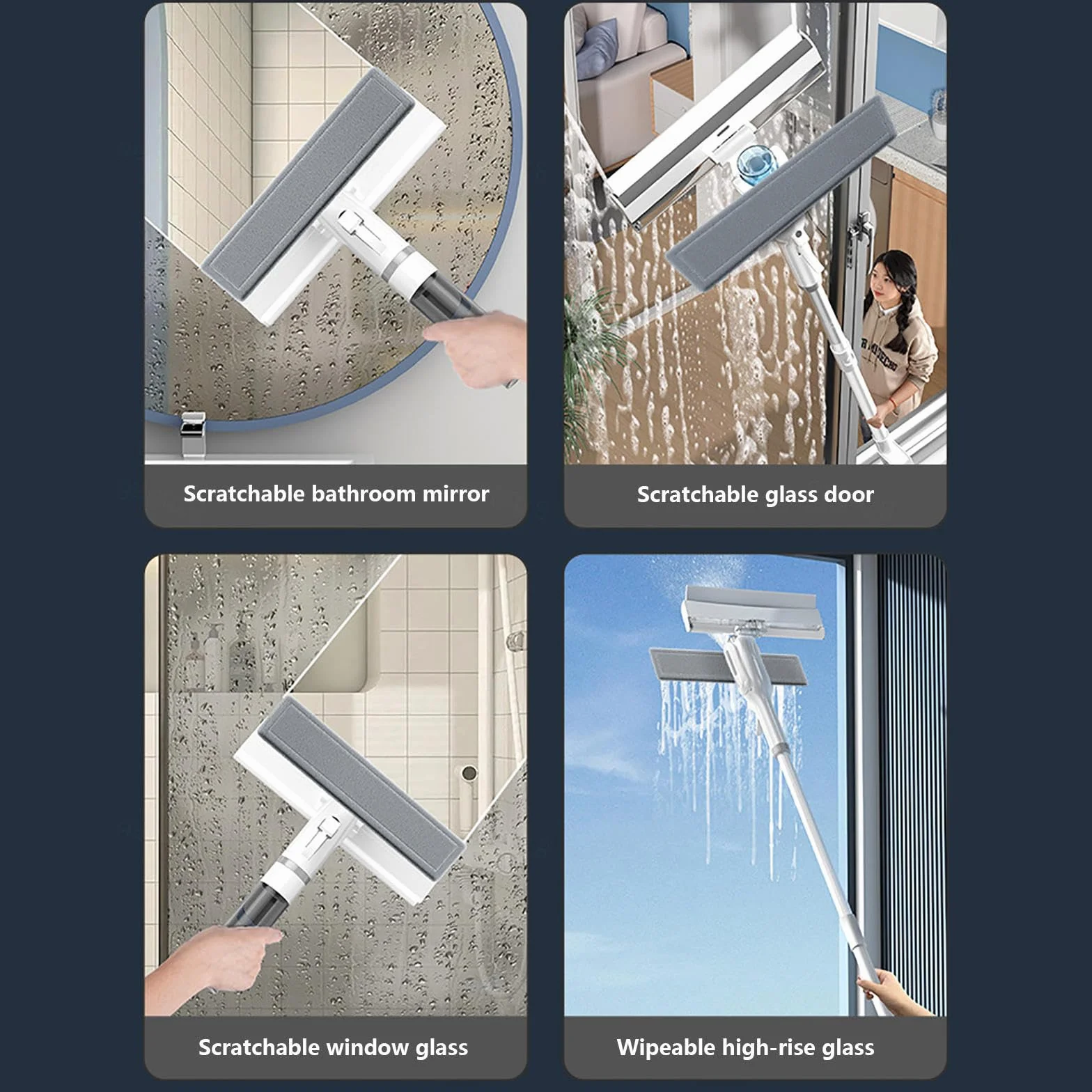 Scratchable bathroom mirror

Scratchable glass door

Scratchable window glass

Wipeable high-rise glass