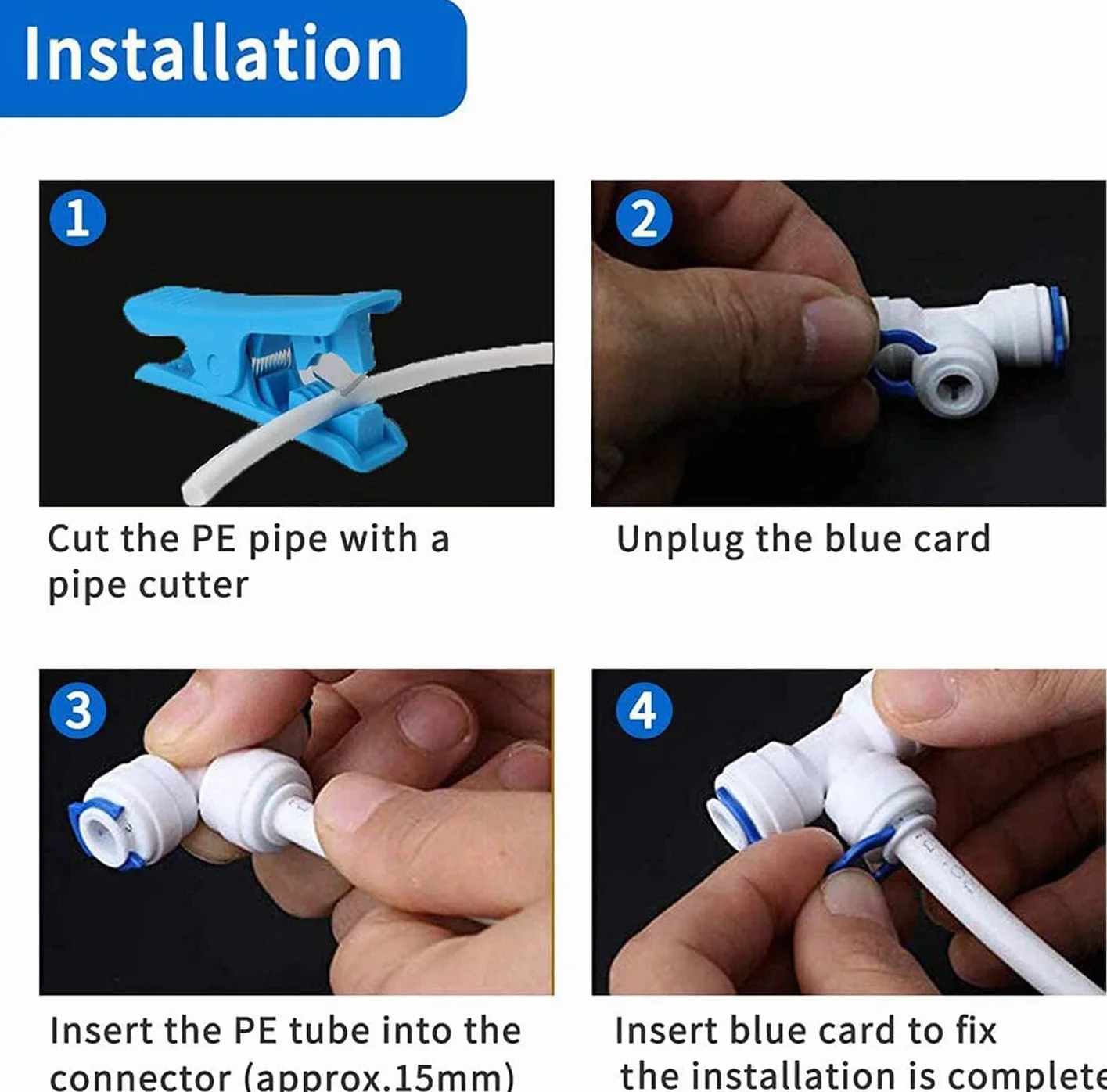 Installation

1

Cut the PE pipe with a pipe cutter

2

Unplug the blue card

3

Insert the PE tube into the connector (approx.15mm)

4

Insert blue card to fix the installation is complete