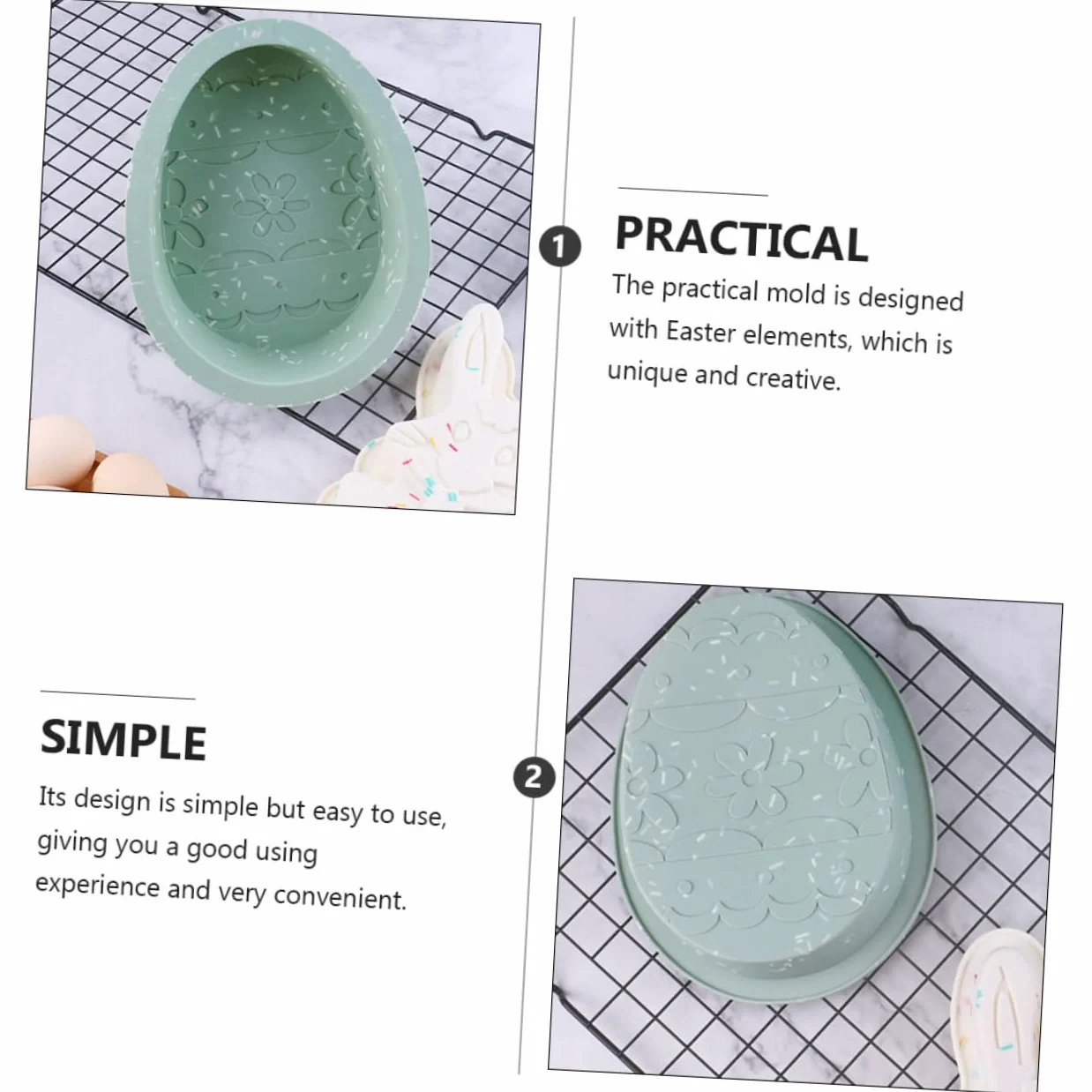 1

PRACTICAL

The practical mold is designed with Easter elements, which is unique and creative.

SIMPLE

Its design is simple but easy to use, giving you a good using experience and very convenient.

2