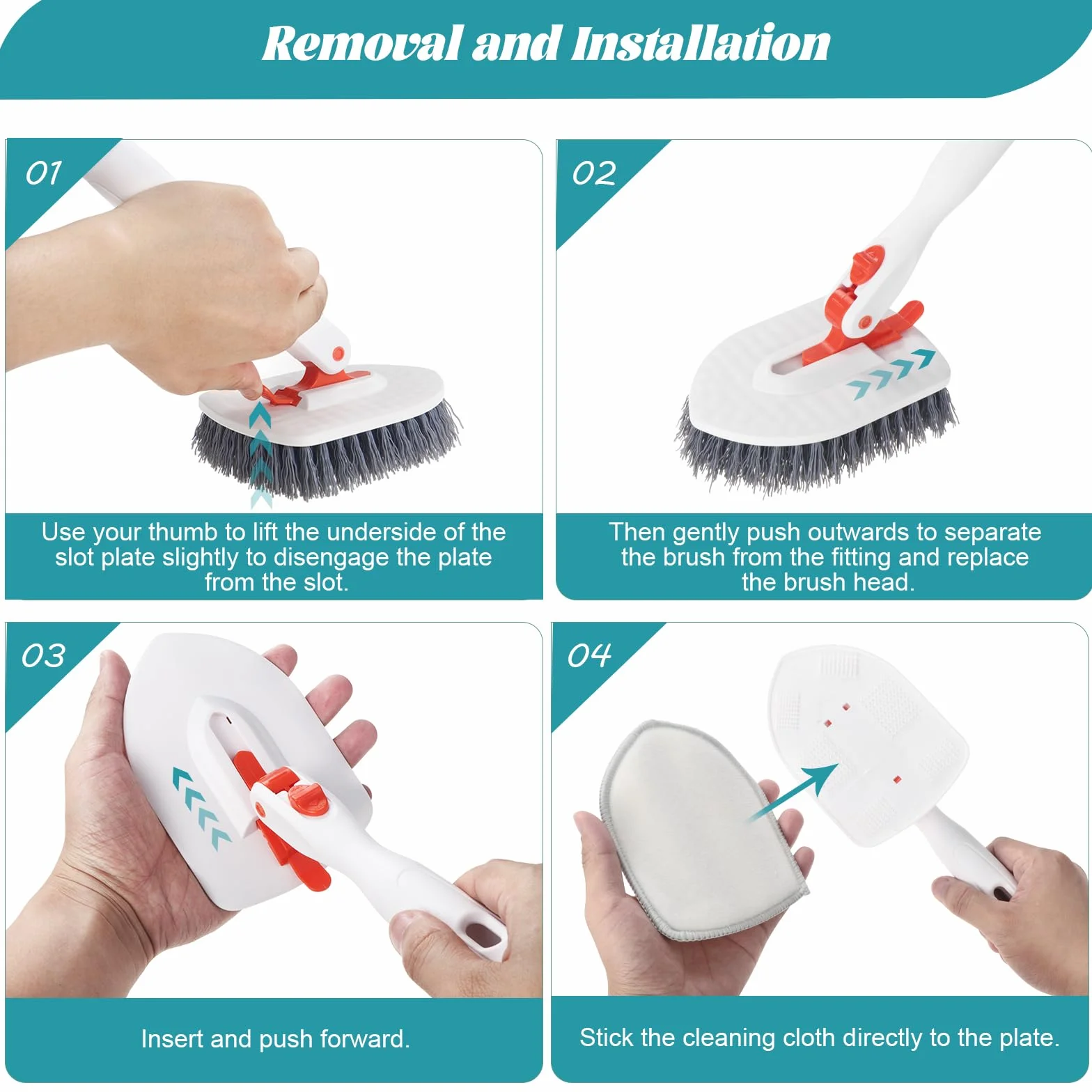 Removal and Installation

01

Use your thumb to lift the underside of the slot plate slightly to disengage the plate from the slot.

02

Then gently push outwards to separate the brush from the fitting and replace the brush head.

03

Insert and push forward.

04

Stick the cleaning cloth directly to the plate.