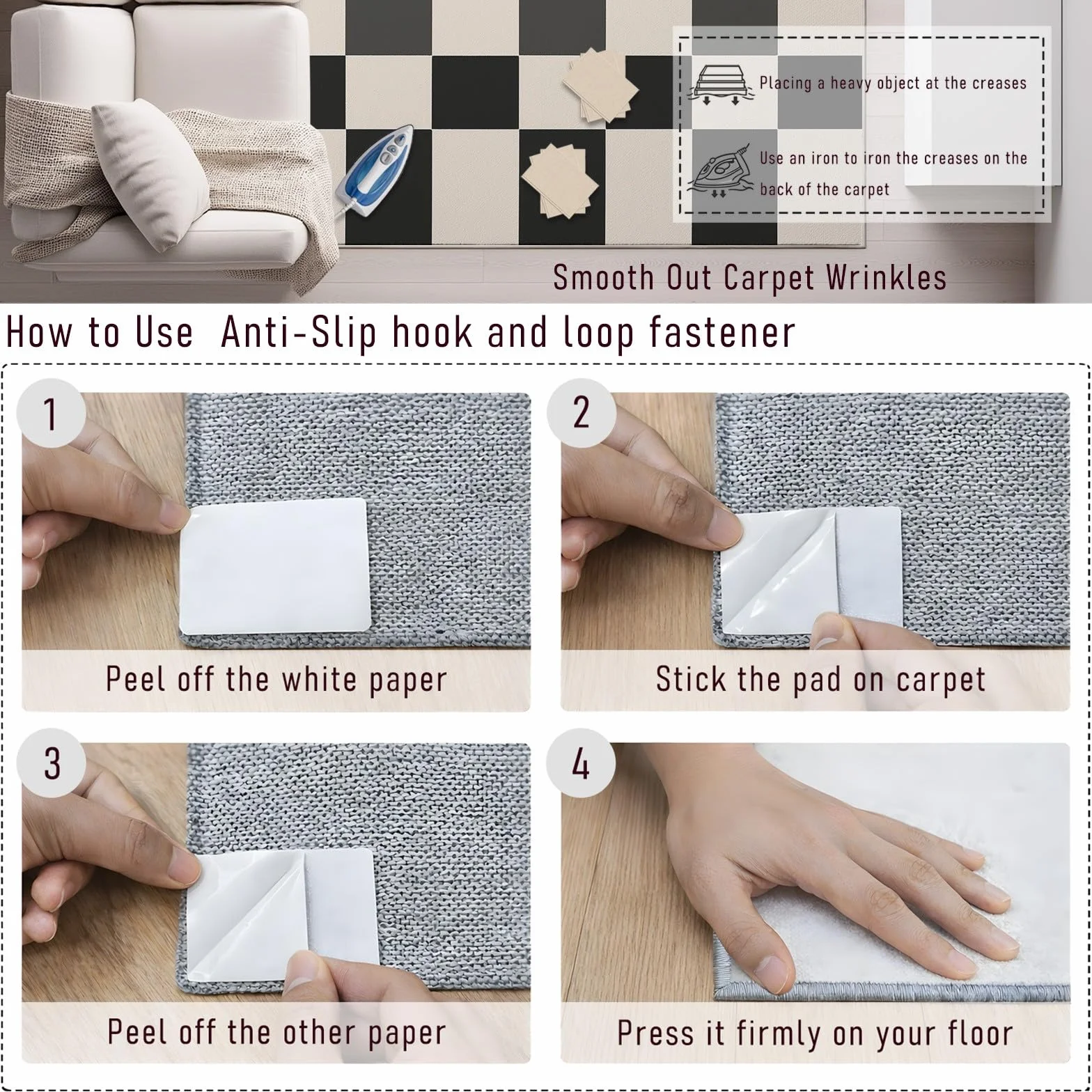 Placing a heavy object at the creases

Use an iron to iron the creases on the back of the carpet

Smooth Out Carpet Wrinkles

How to Use Anti-Slip hook and loop fastener

1
Peel off the white paper

2
Stick the pad on carpet

3
Peel off the other paper

4
Press it firmly on your floor