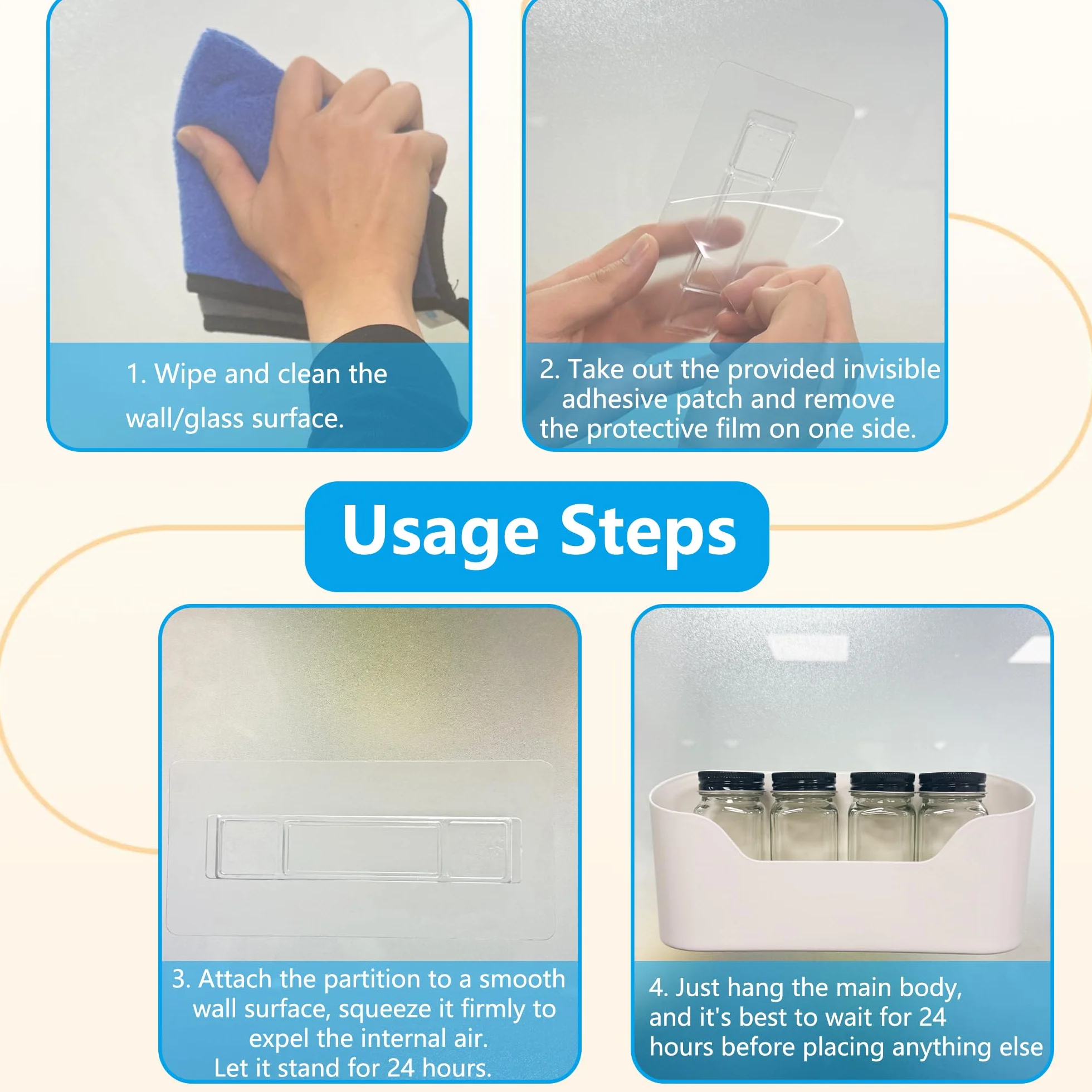 1. Wipe and clean the wall/glass surface.

2. Take out the provided invisible adhesive patch and remove the protective film on one side.

Usage Steps

3. Attach the partition to a smooth wall surface, squeeze it firmly to expel the internal air. Let it stand for 24 hours.

4. Just hang the main body, and it's best to wait for 24 hours before placing anything else