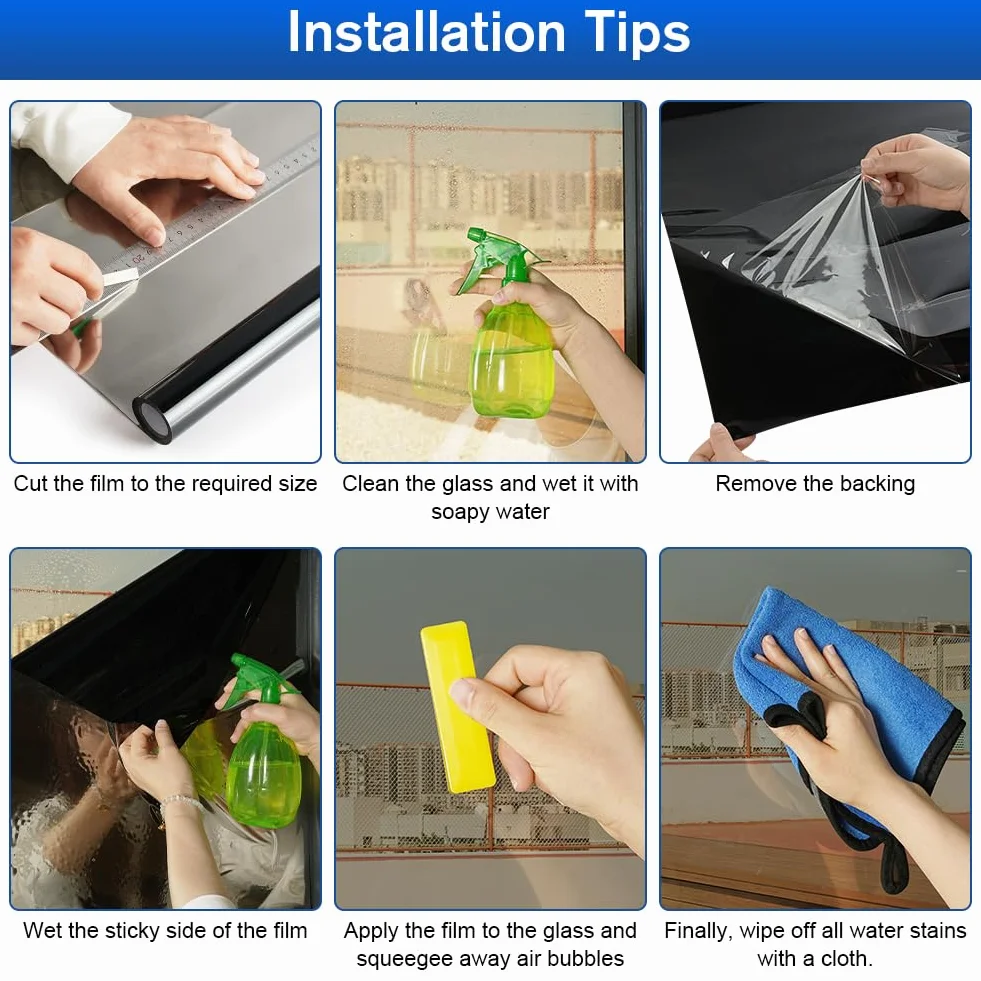 Installation Tips

Cut the film to the required size

Clean the glass and wet it with soapy water

Remove the backing

Wet the sticky side of the film

Apply the film to the glass and squeegee away air bubbles

Finally, wipe off all water stains with a cloth.