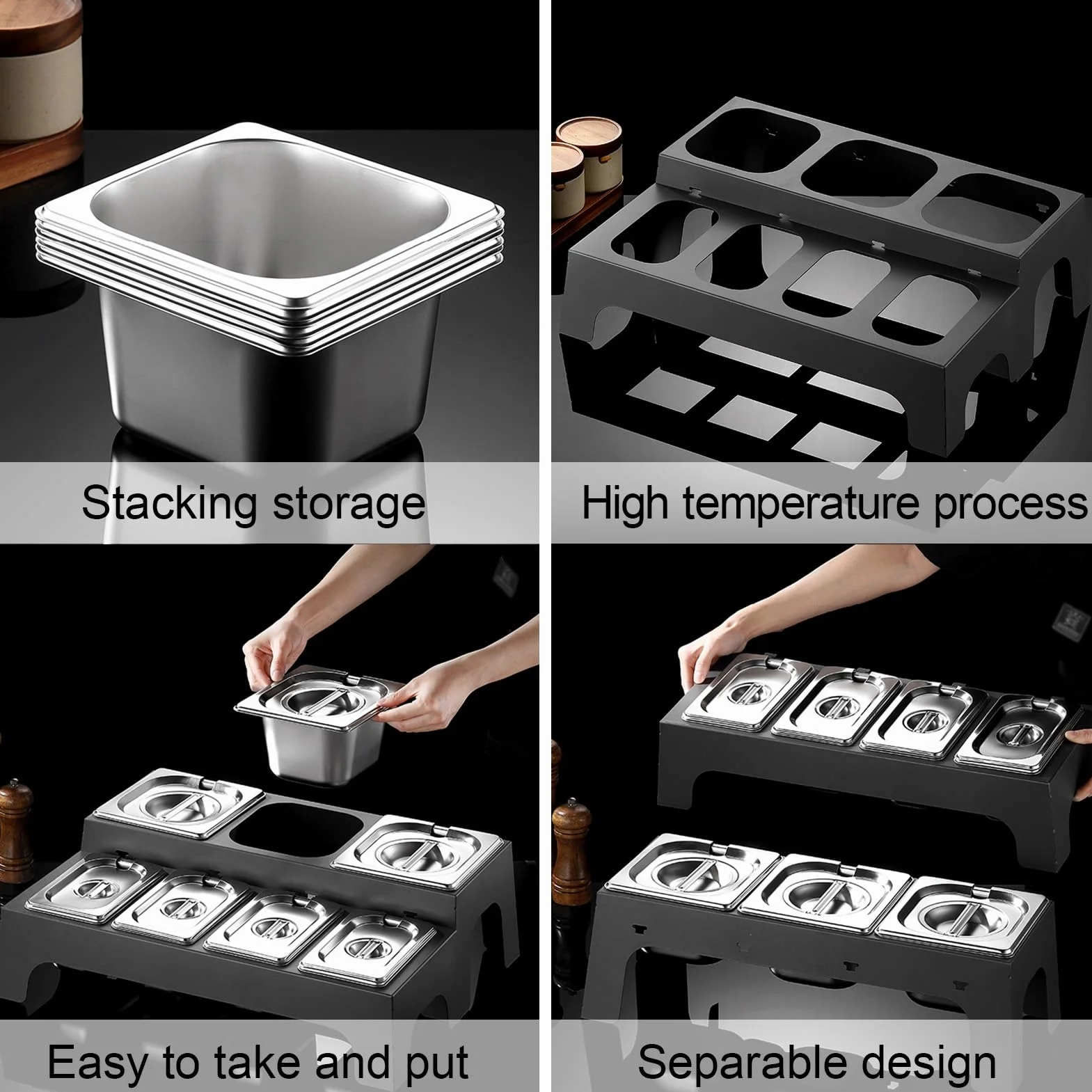 Stacking storage

High temperature process

Easy to take and put

Separable design